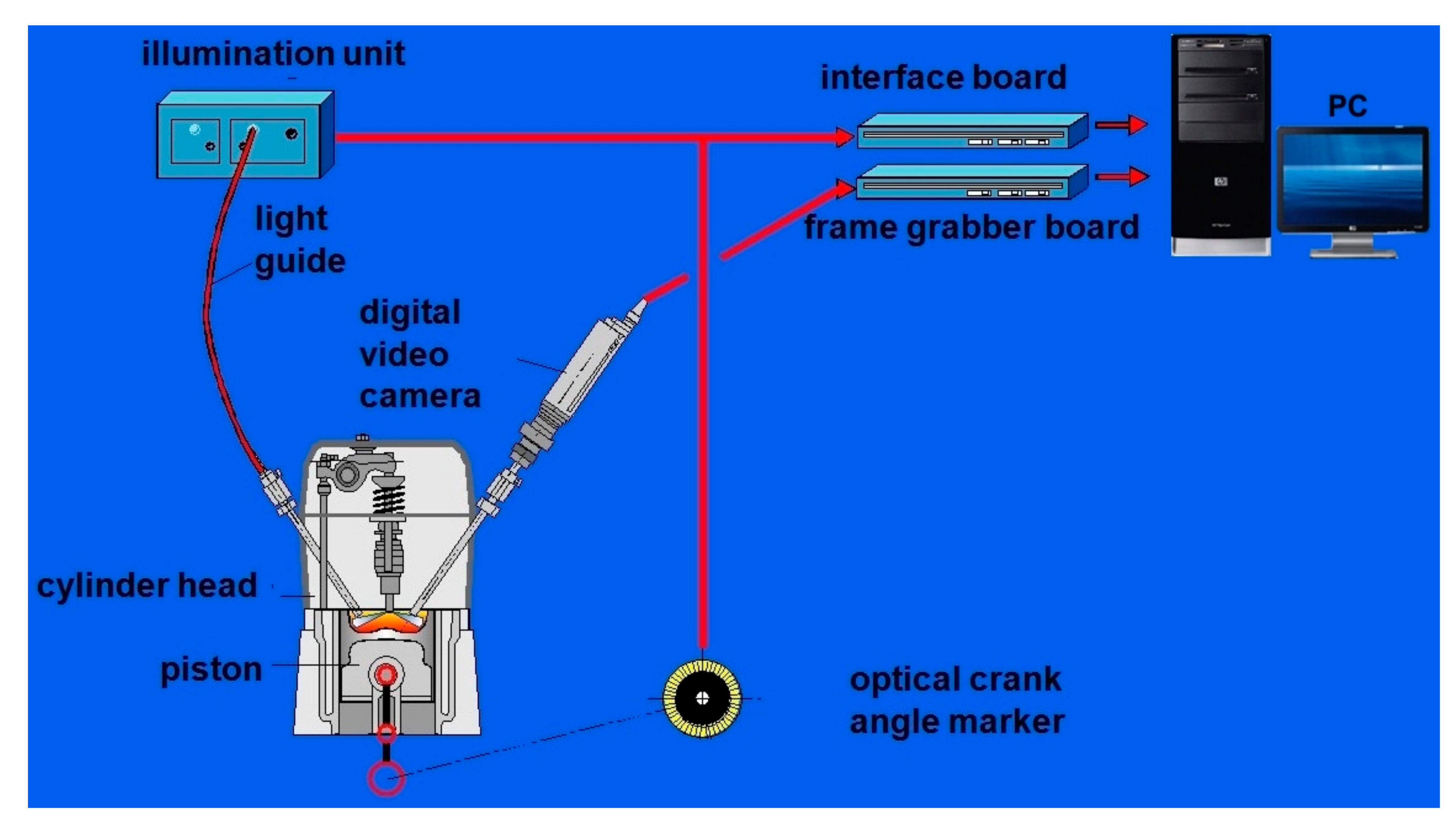 illumination unit

interface board

PC

light guide

frame grabber board

digital video camera

cylinder head

piston

optical crank angle marker