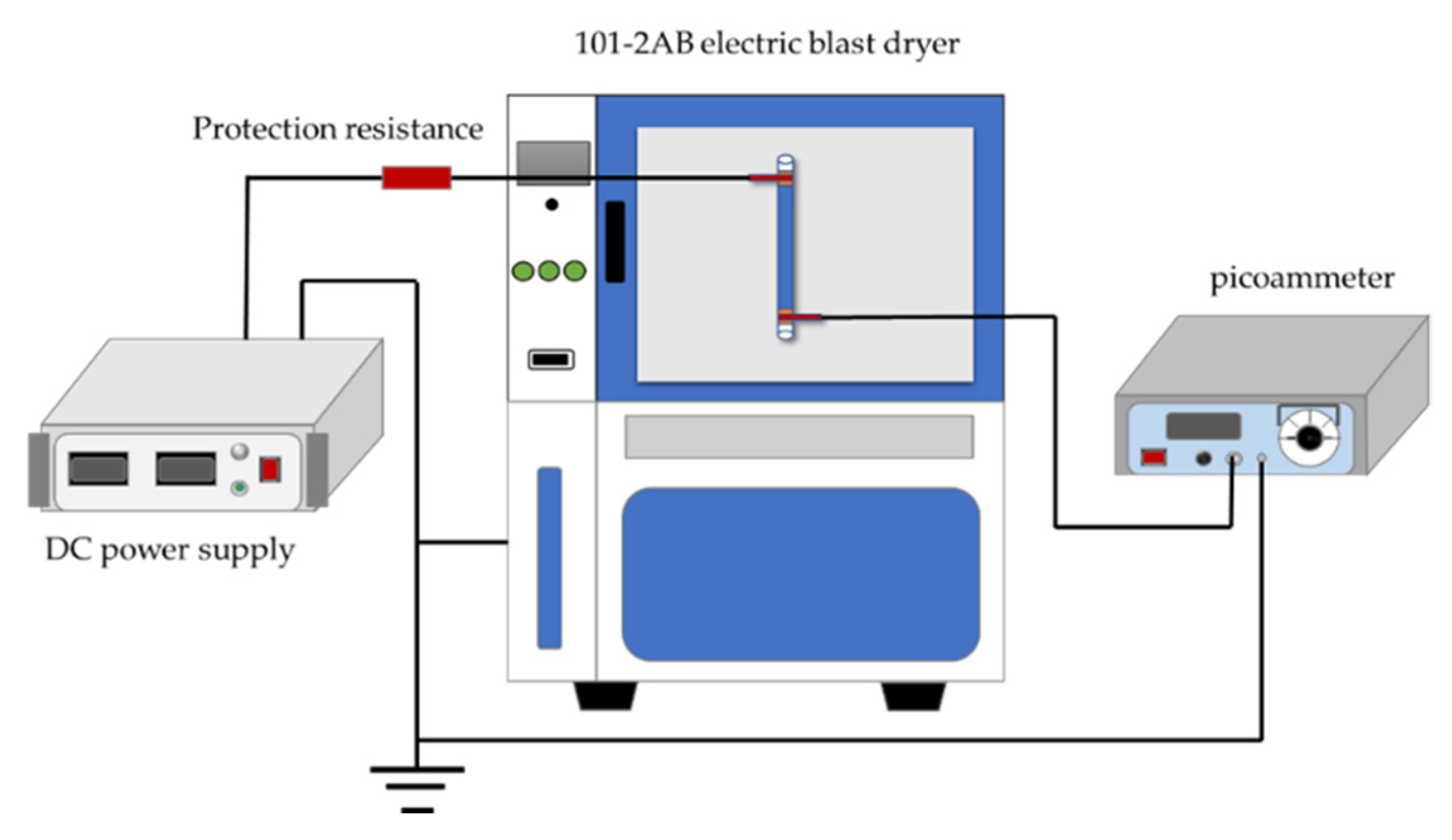 101-2AB electric blast dryer

Protection resistance

picoammeter

DC power supply