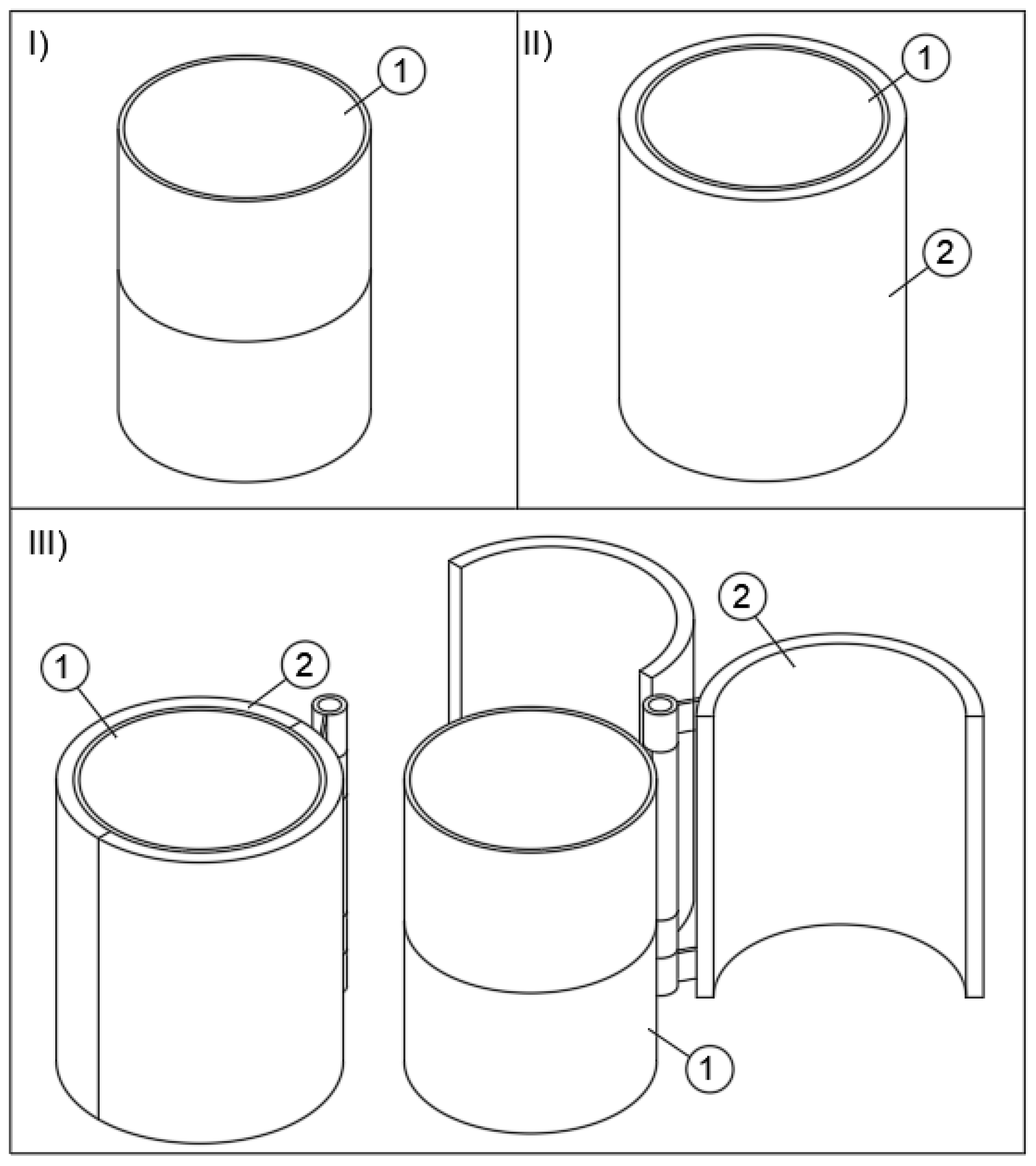 I)
1

II)
1
2

III)
1
2
2
1