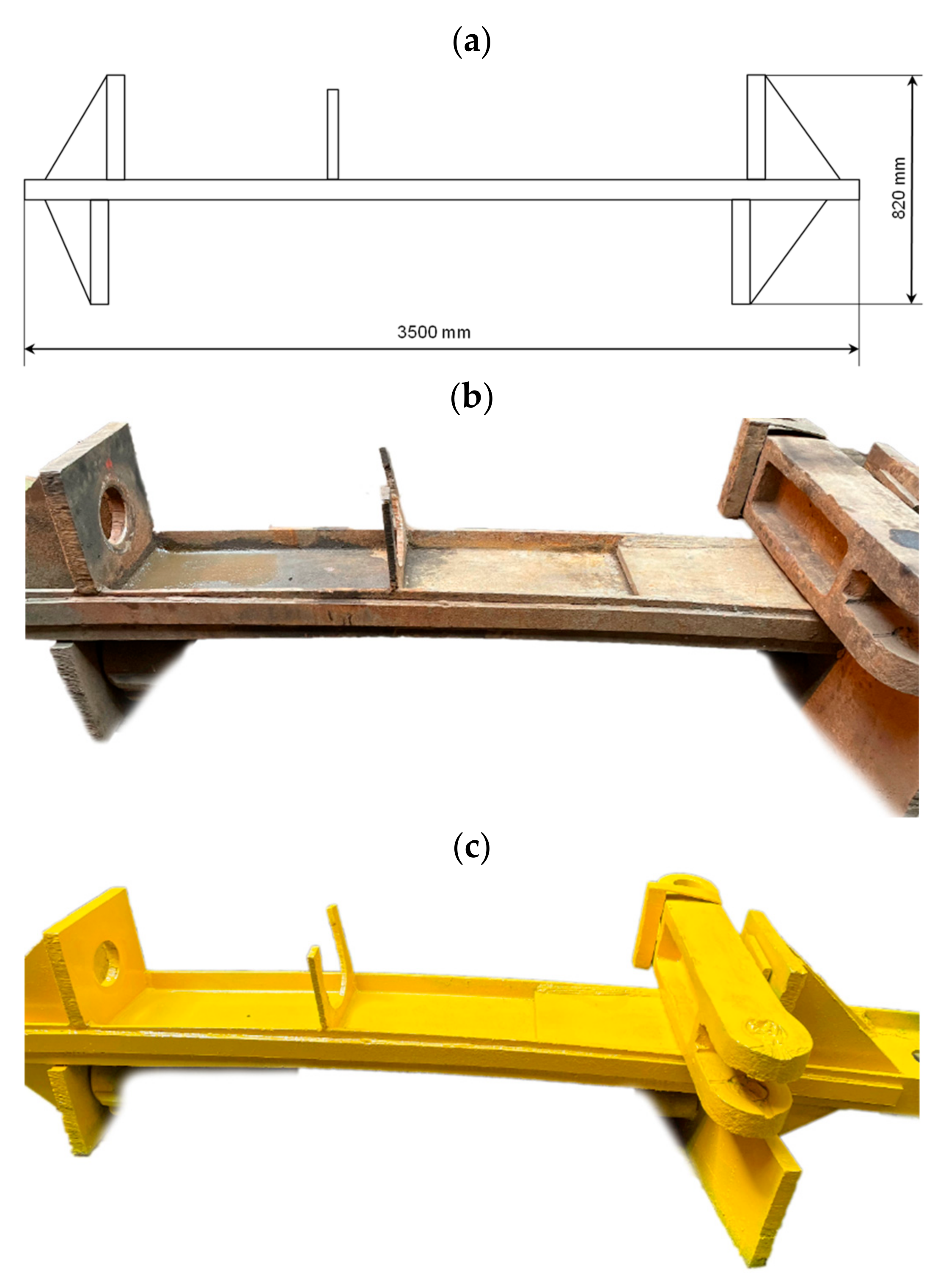 (a)

820 mm

3500 mm

(b)

(c)