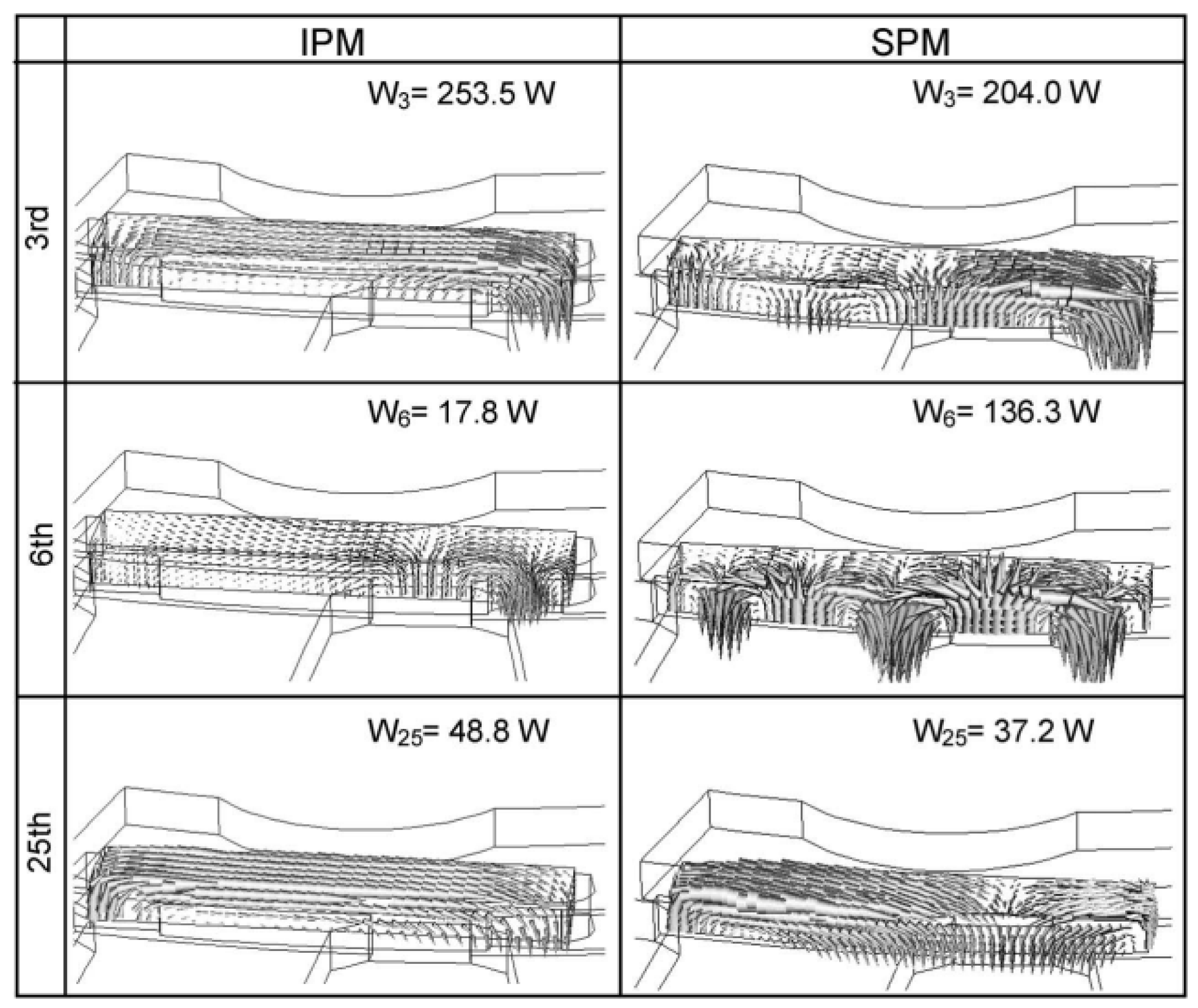 | | IPM | SPM |
|---|---|---|
| 3rd | $W_3$= 253.5 W | $W_3$= 204.0 W |
| 6th | $W_6$= 17.8 W | $W_6$= 136.3 W |
| 25th | $W_{25}$= 48.8 W | $W_{25}$= 37.2 W |