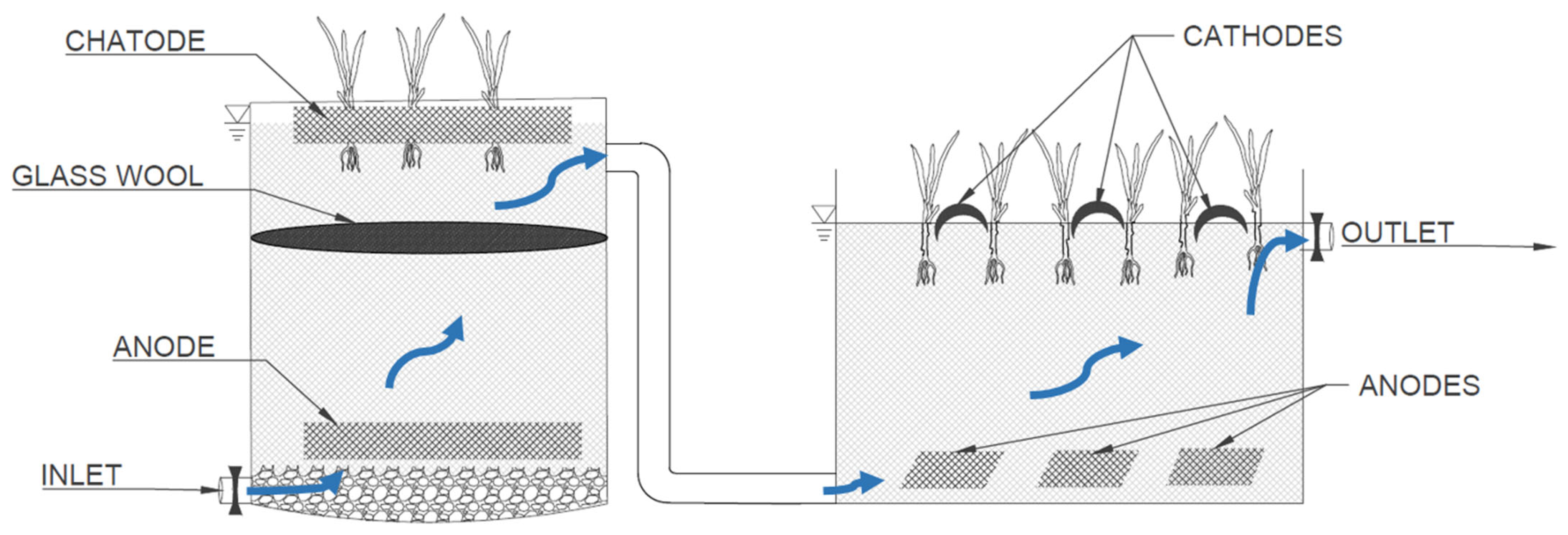 CHATODE

GLASS WOOL

ANODE

INLET

CATHODES

OUTLET

ANODES