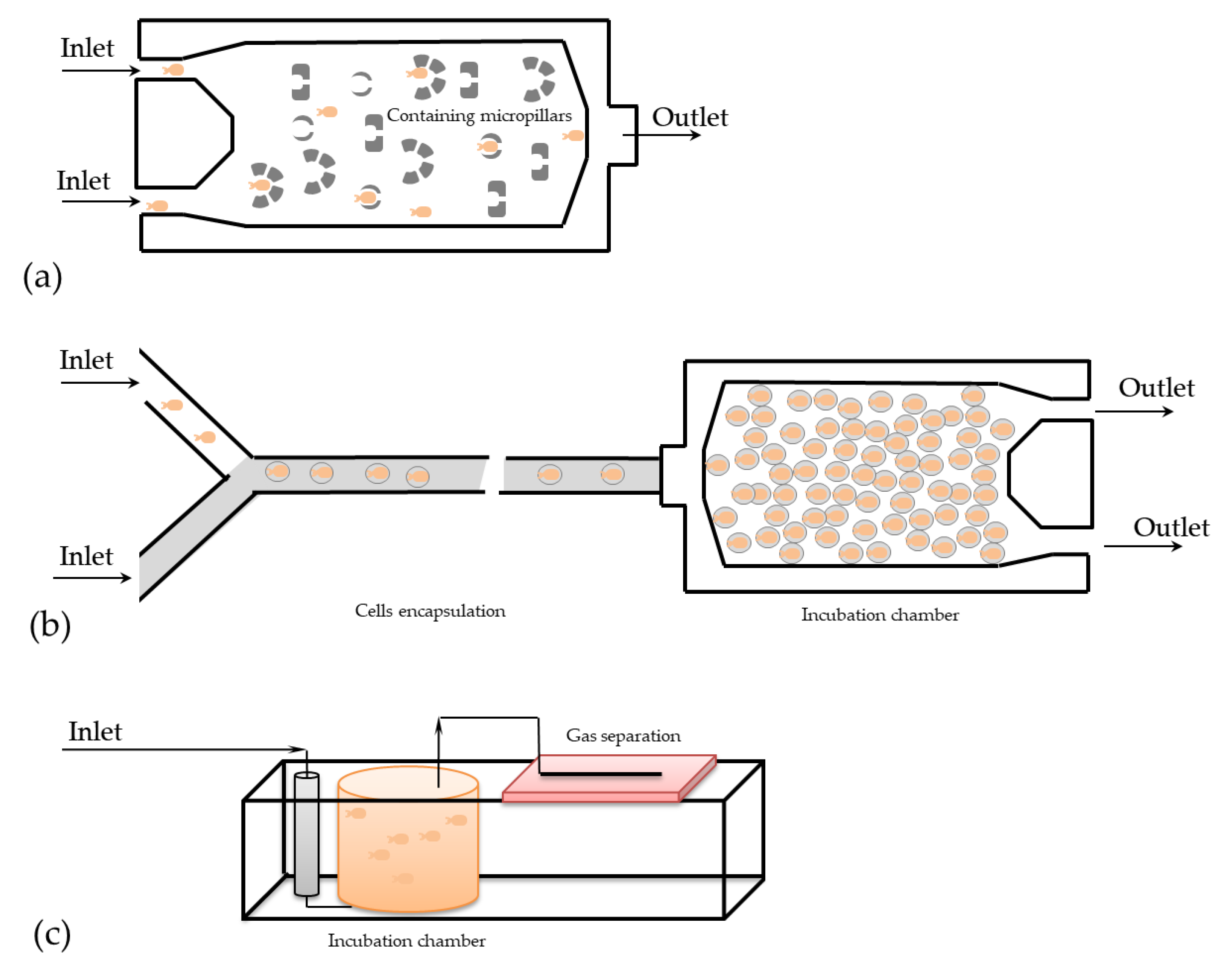 Inlet

Inlet

Containing micropillars

Outlet

(a)

Inlet

Inlet

Outlet

Outlet

Cells encapsulation

Incubation chamber

(b)

Inlet

Gas separation

Incubation chamber

(c)