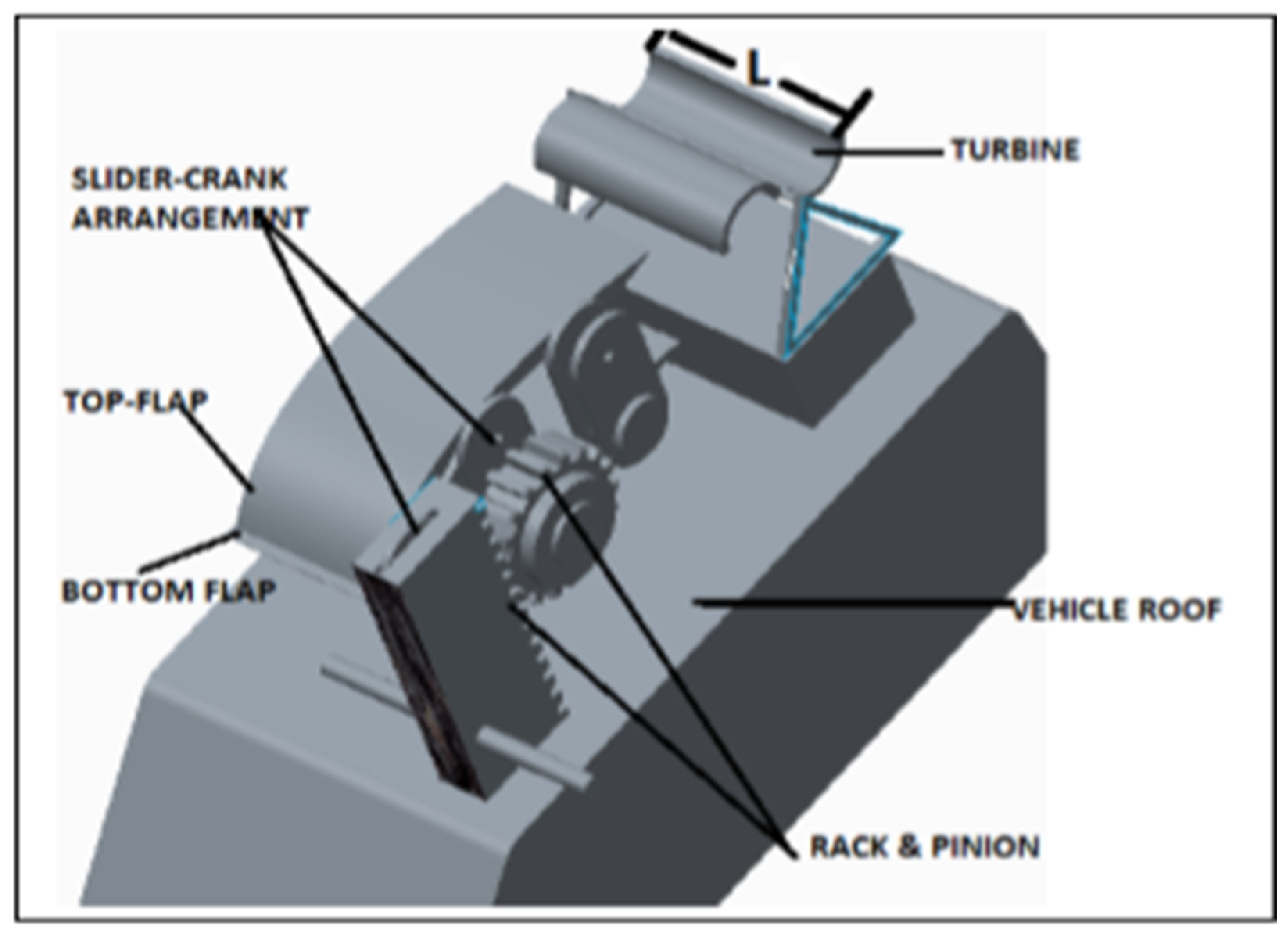 L

TURBINE

SLIDER-CRANK ARRANGEMENT

TOP-FLAP

BOTTOM FLAP

VEHICLE ROOF

RACK & PINION