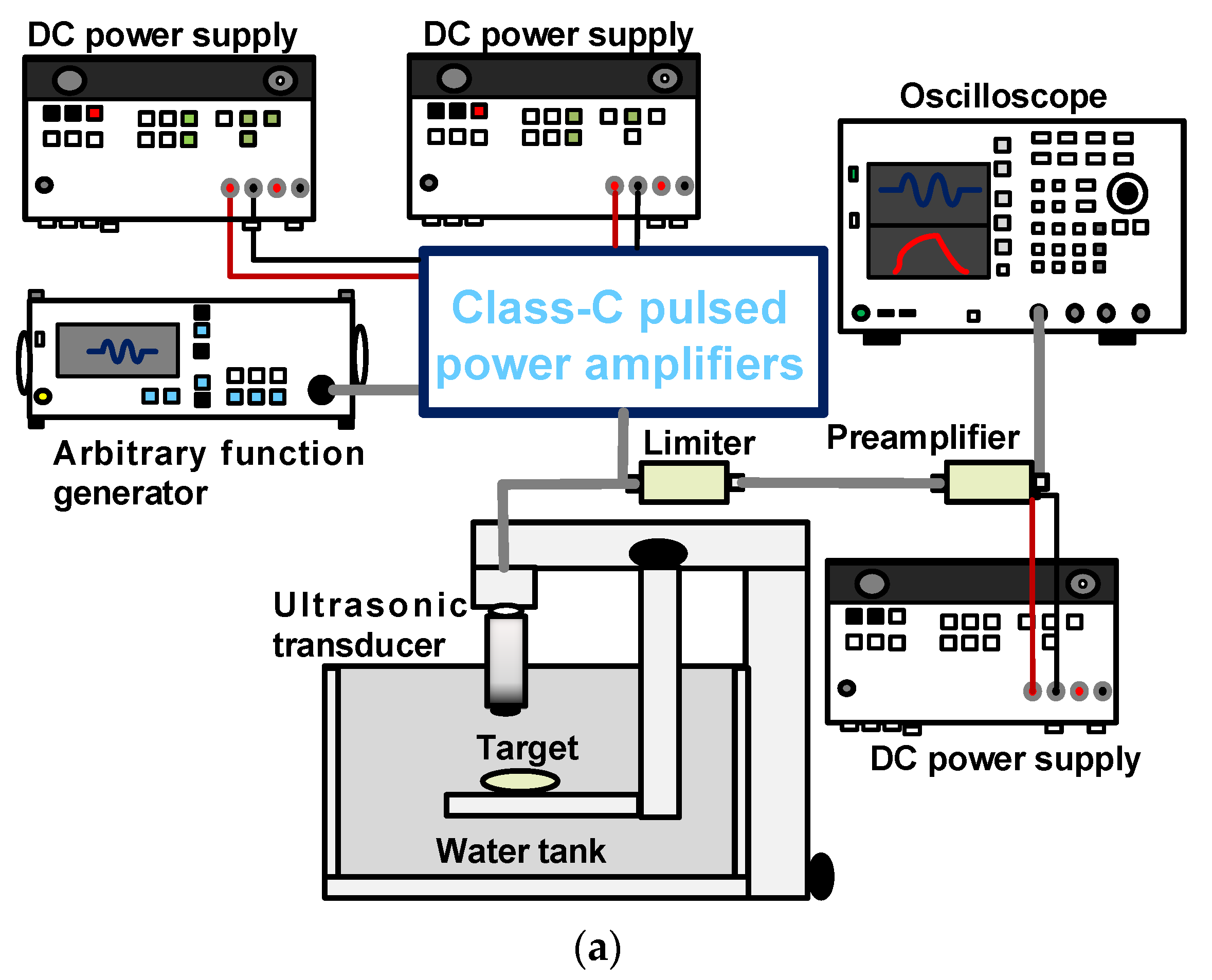 DC power supply

DC power supply

Oscilloscope

Class-C pulsed power amplifiers

Arbitrary function generator

Limiter

Preamplifier

Ultrasonic transducer

Target

Water tank

DC power supply

(a)