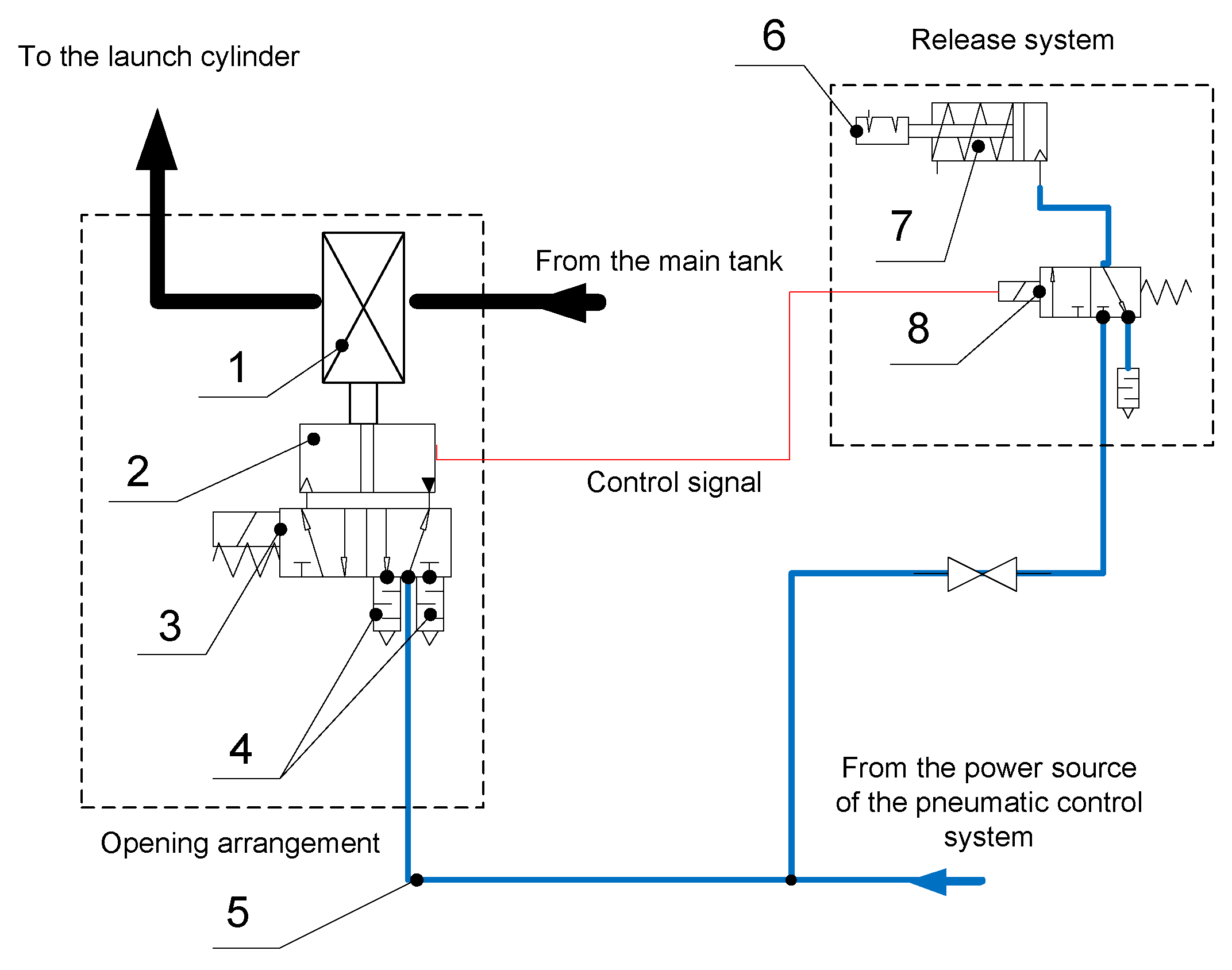 To the launch cylinder

6

Release system

7

From the main tank

8

1

2

Control signal

3

4

From the power source of the pneumatic control system

Opening arrangement

5