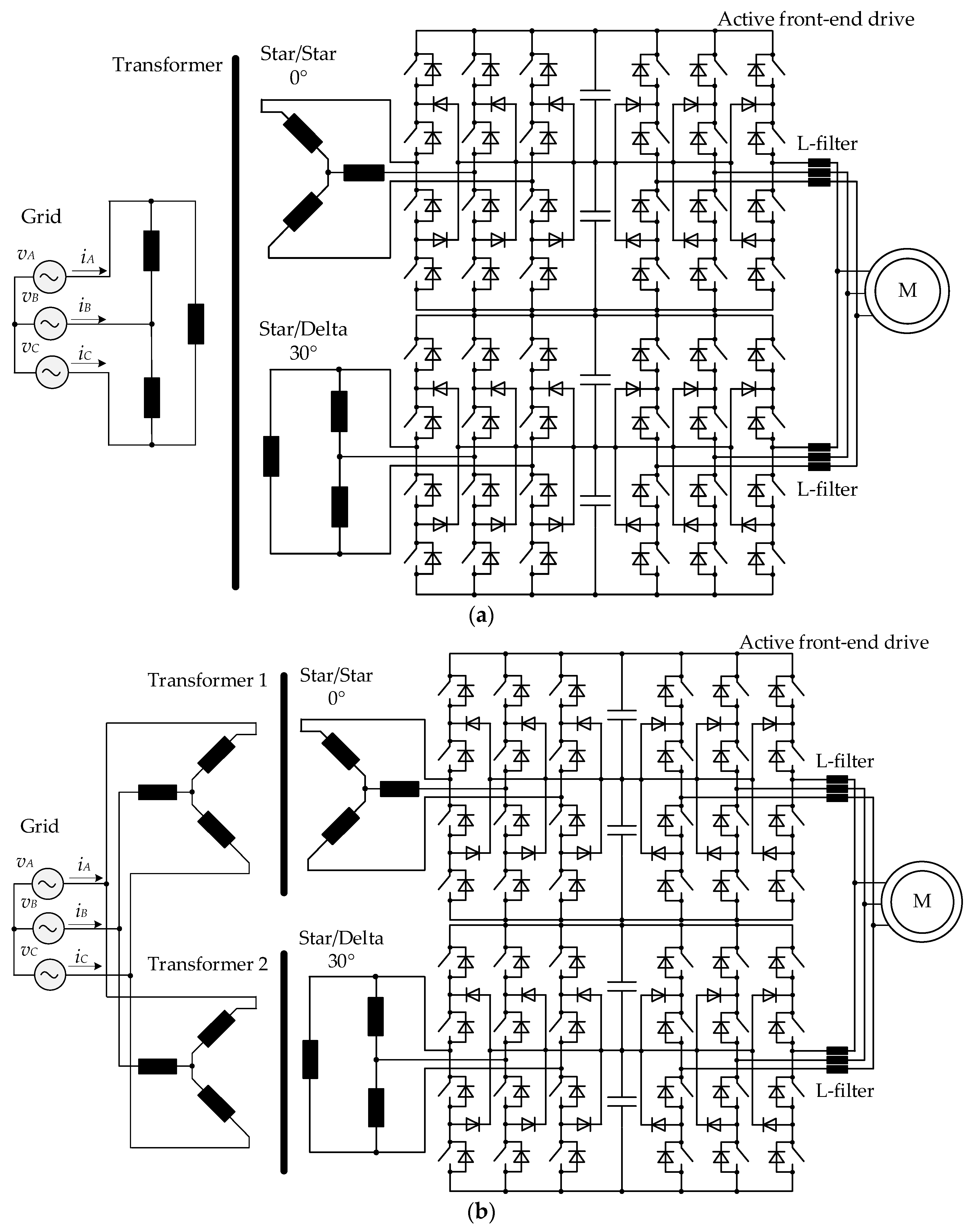 Active front-end drive

Transformer

Star/Star
0°

L-filter

Grid

$v_A$
$i_A$
$v_B$
$i_B$
$v_C$
$i_C$

M

Star/Delta
30°

L-filter

(a)

Active front-end drive

Transformer 1

Star/Star
0°

L-filter

Grid

$v_A$
$i_A$
$v_B$
$i_B$
$v_C$
$i_C$

M

Transformer 2

Star/Delta
30°

L-filter

(b)