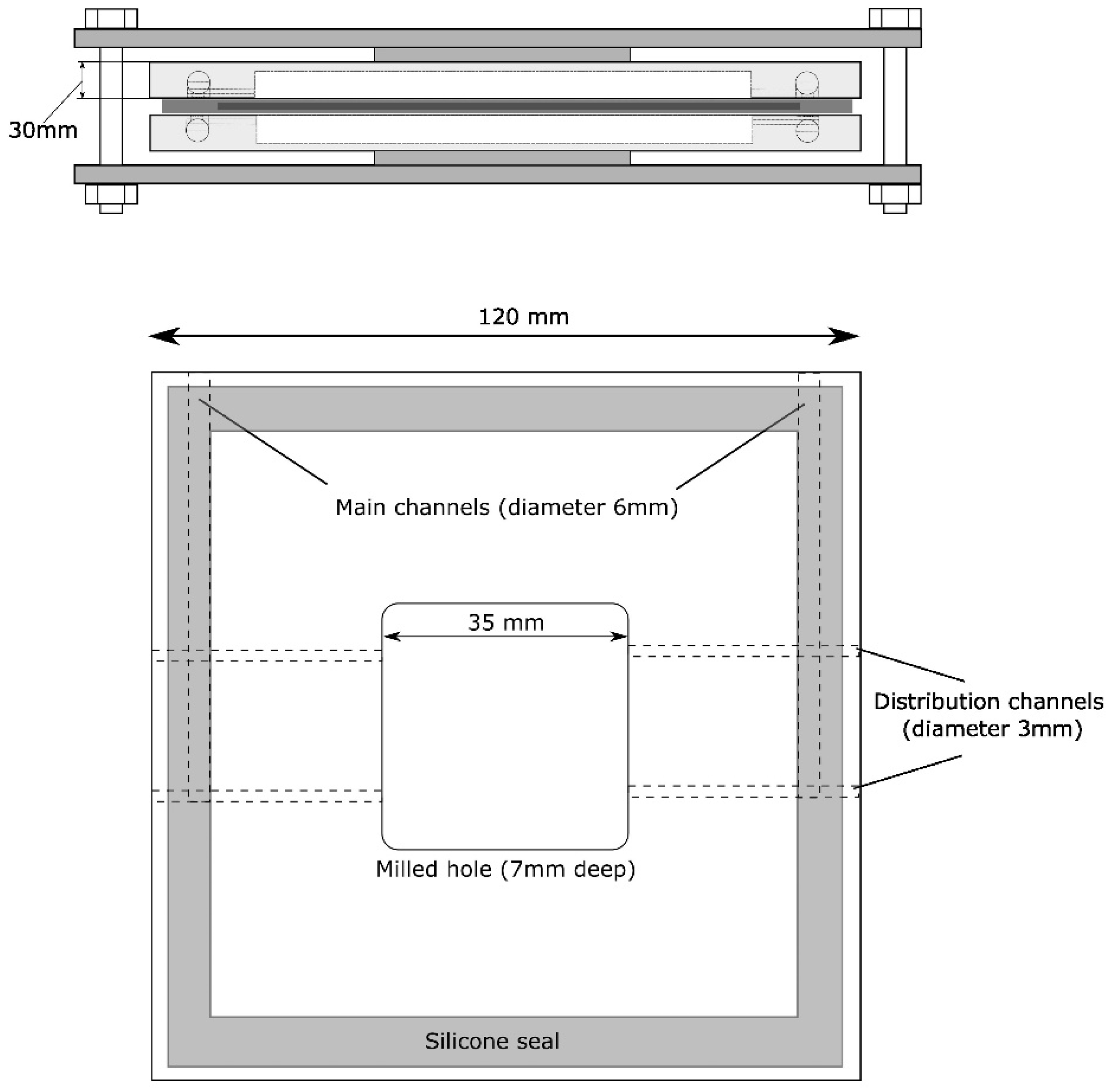 30mm

120 mm

Main channels (diameter 6mm)

35 mm

Distribution channels (diameter 3mm)

Milled hole (7mm deep)

Silicone seal