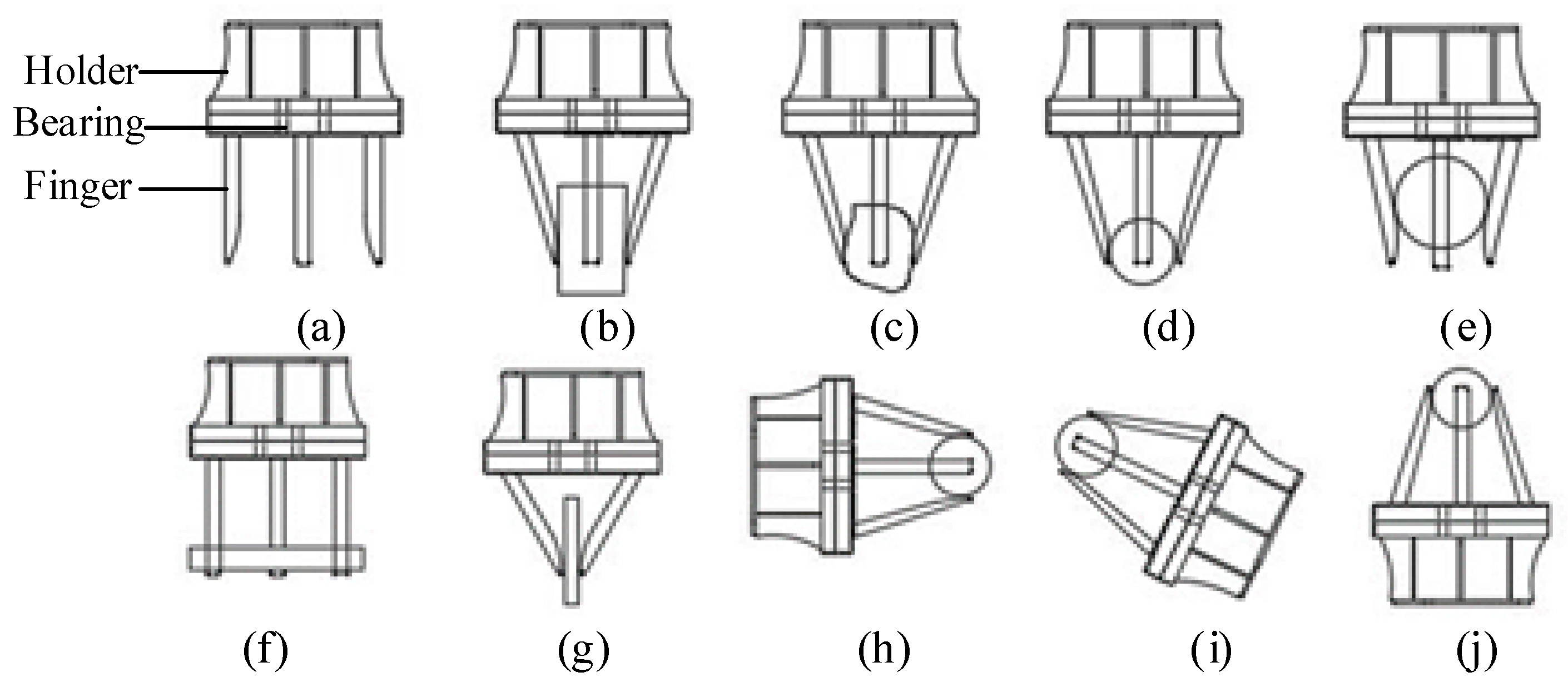 Holder
Bearing
Finger

(a) (b) (c) (d) (e)

(f) (g) (h) (i) (j)