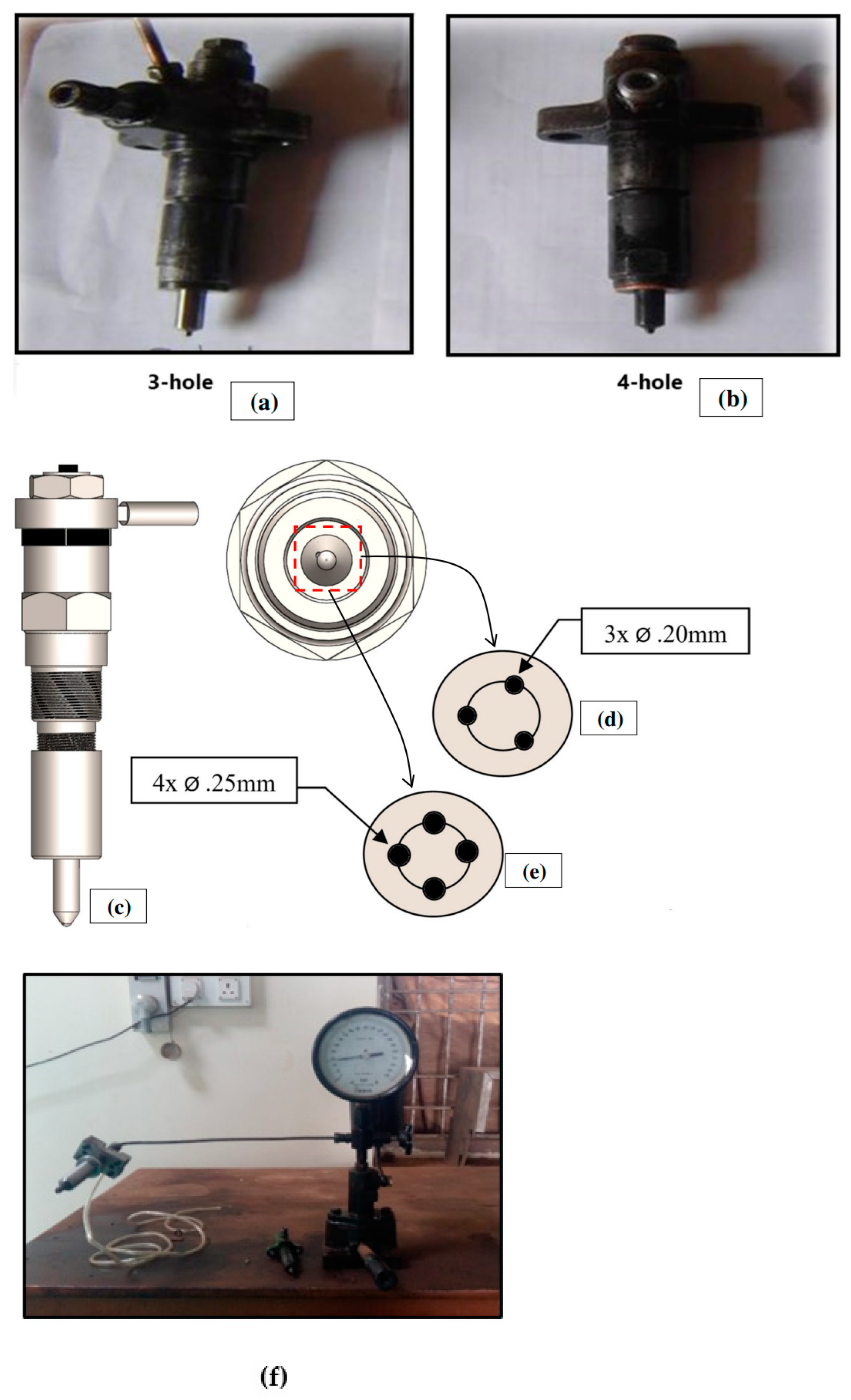 3-hole (a)

4-hole (b)

3x ø .20mm

(d)

4x ø .25mm

(e)

(c)

(f)