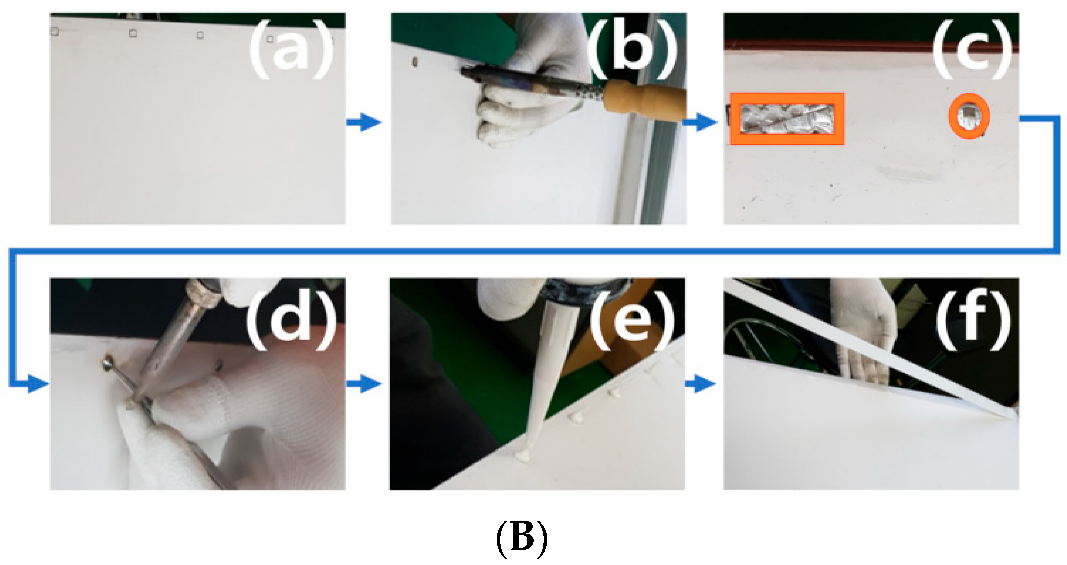 (a)

(b)

(c)

(d)

(e)

(f)

(B)