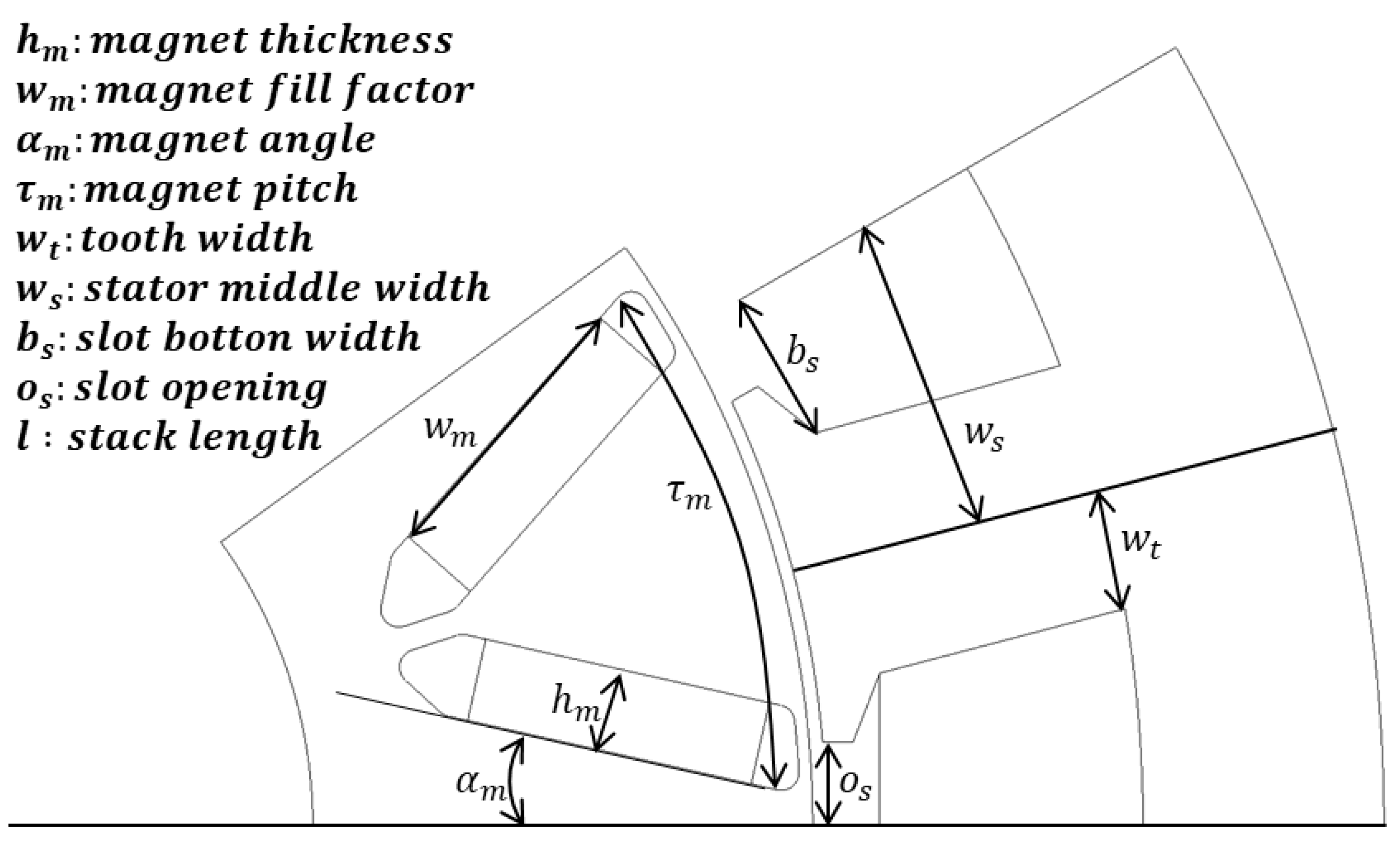 $h_m$: magnet thickness
$w_m$: magnet fill factor
$\alpha_m$: magnet angle
$\tau_m$: magnet pitch
$w_t$: tooth width
$w_s$: stator middle width
$b_s$: slot botton width
$o_s$: slot opening
$l$ : stack length

$w_m$
$\tau_m$
$b_s$
$w_s$
$w_t$
$h_m$
$\alpha_m$
$o_s$