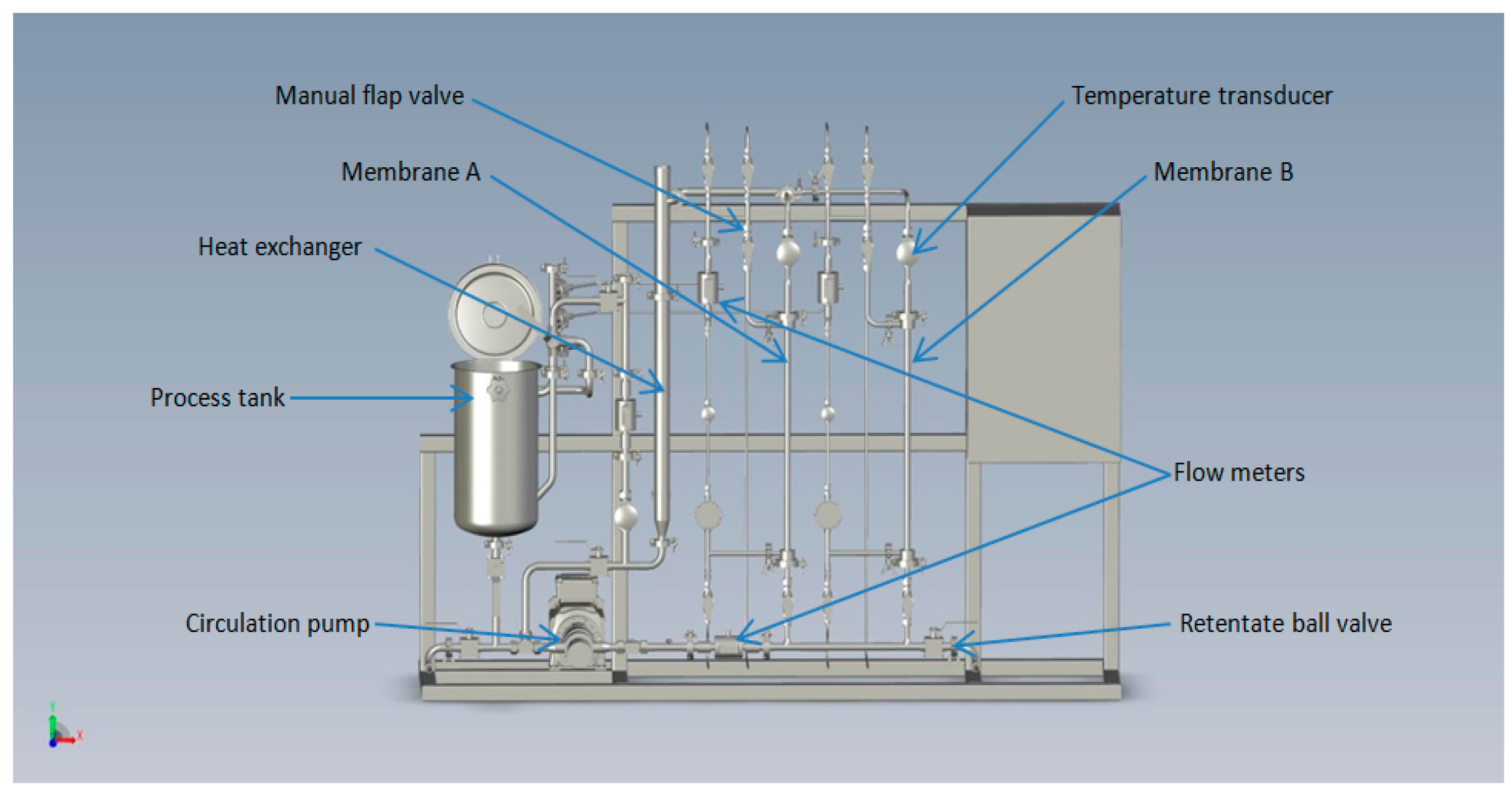 Manual flap valve

Temperature transducer

Membrane A

Membrane B

Heat exchanger

Process tank

Flow meters

Circulation pump

Retentate ball valve

Y

X