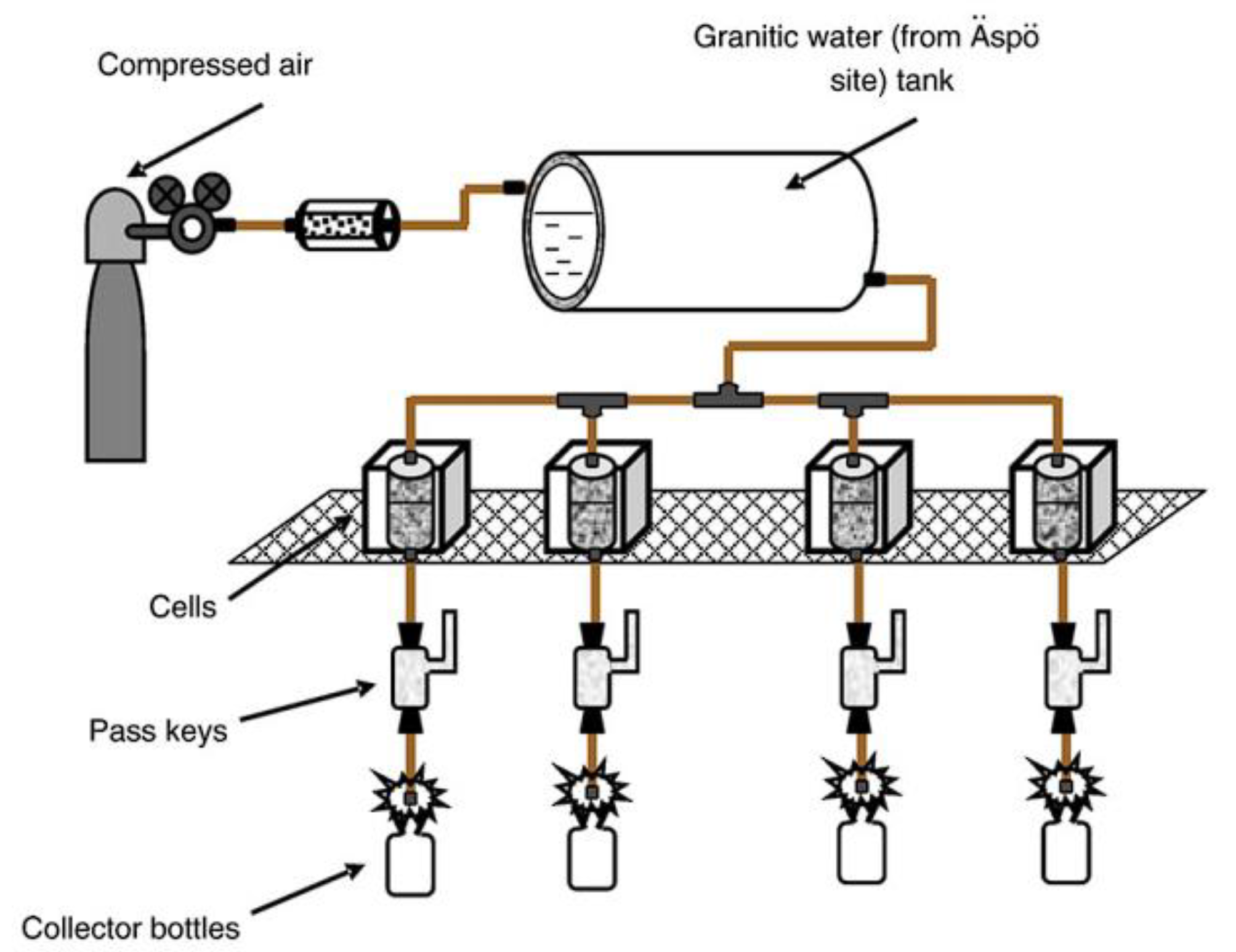 Compressed air

Granitic water (from Äspö site) tank

Cells

Pass keys

Collector bottles