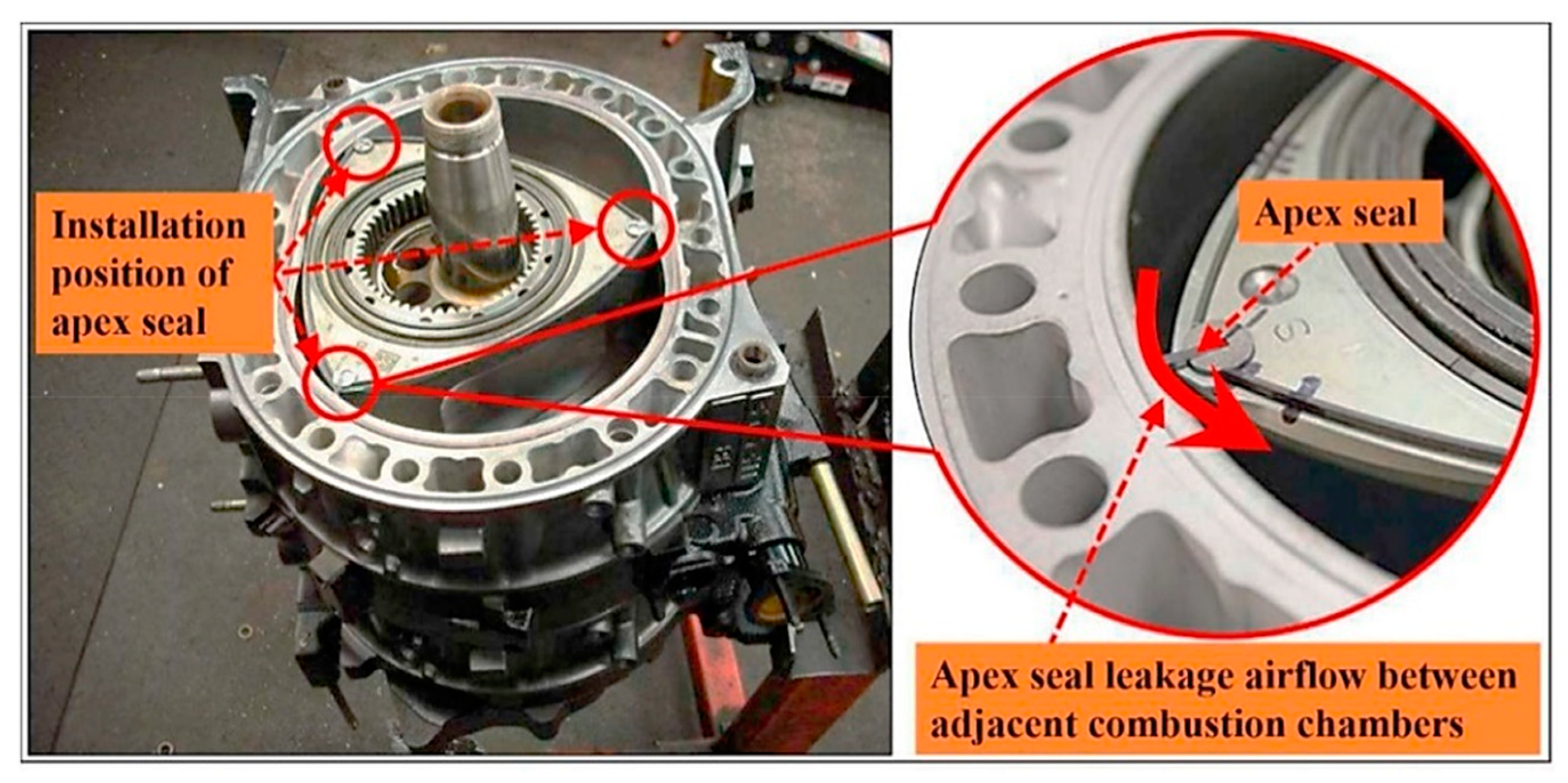 Installation position of apex seal

Apex seal

Apex seal leakage airflow between adjacent combustion chambers