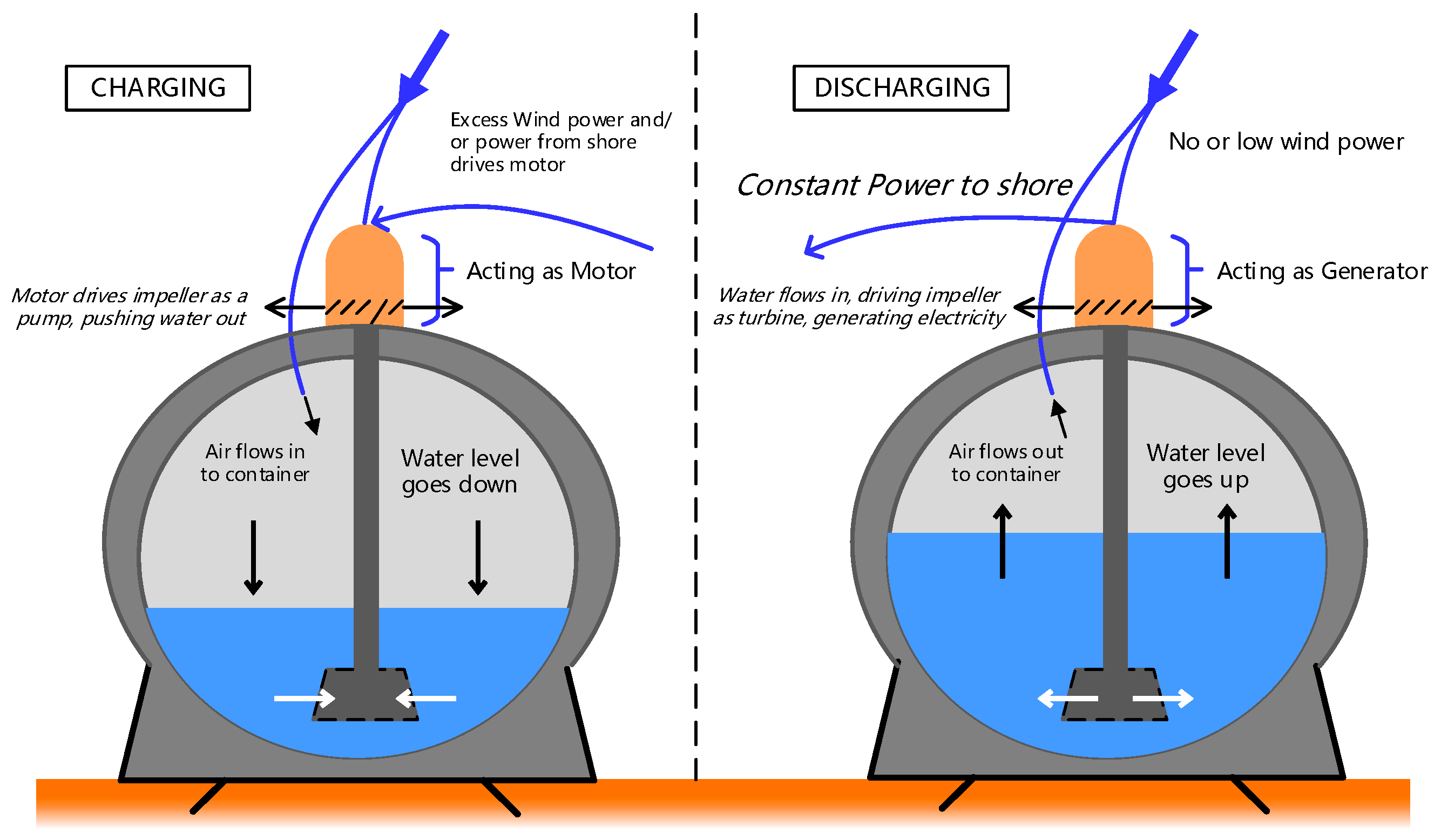 CHARGING

Excess Wind power and/ or power from shore drives motor

Acting as Motor

Motor drives impeller as a pump, pushing water out

Air flows in to container

Water level goes down

DISCHARGING

No or low wind power

Constant Power to shore

Acting as Generator

Water flows in, driving impeller as turbine, generating electricity

Air flows out to container

Water level goes up