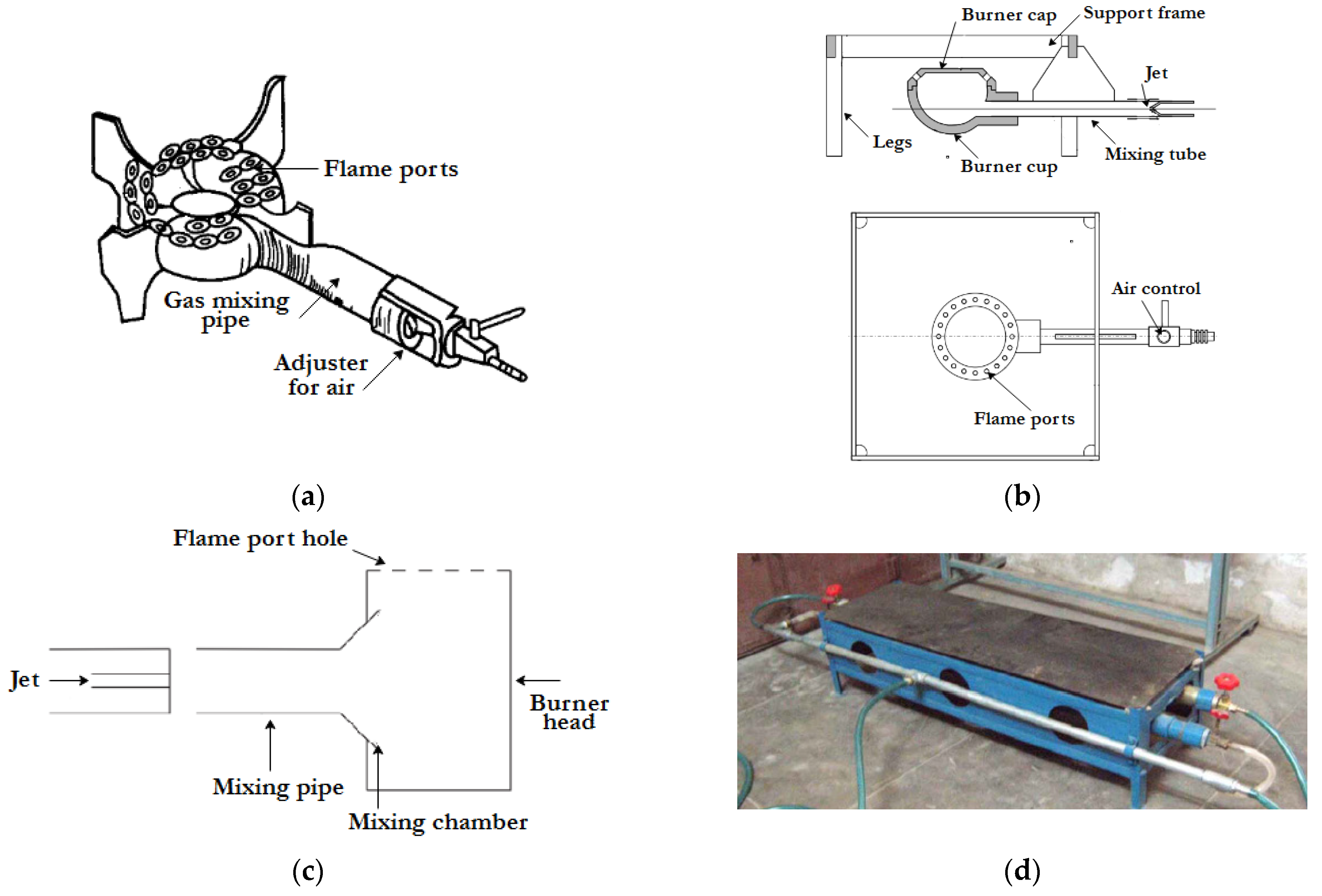 Flame ports
Gas mixing pipe
Adjuster for air
(a)

Burner cap
Support frame
Jet
Legs
Burner cup
Mixing tube
Air control
Flame ports
(b)

Flame port hole
Jet
Burner head
Mixing pipe
Mixing chamber
(c)

(d)