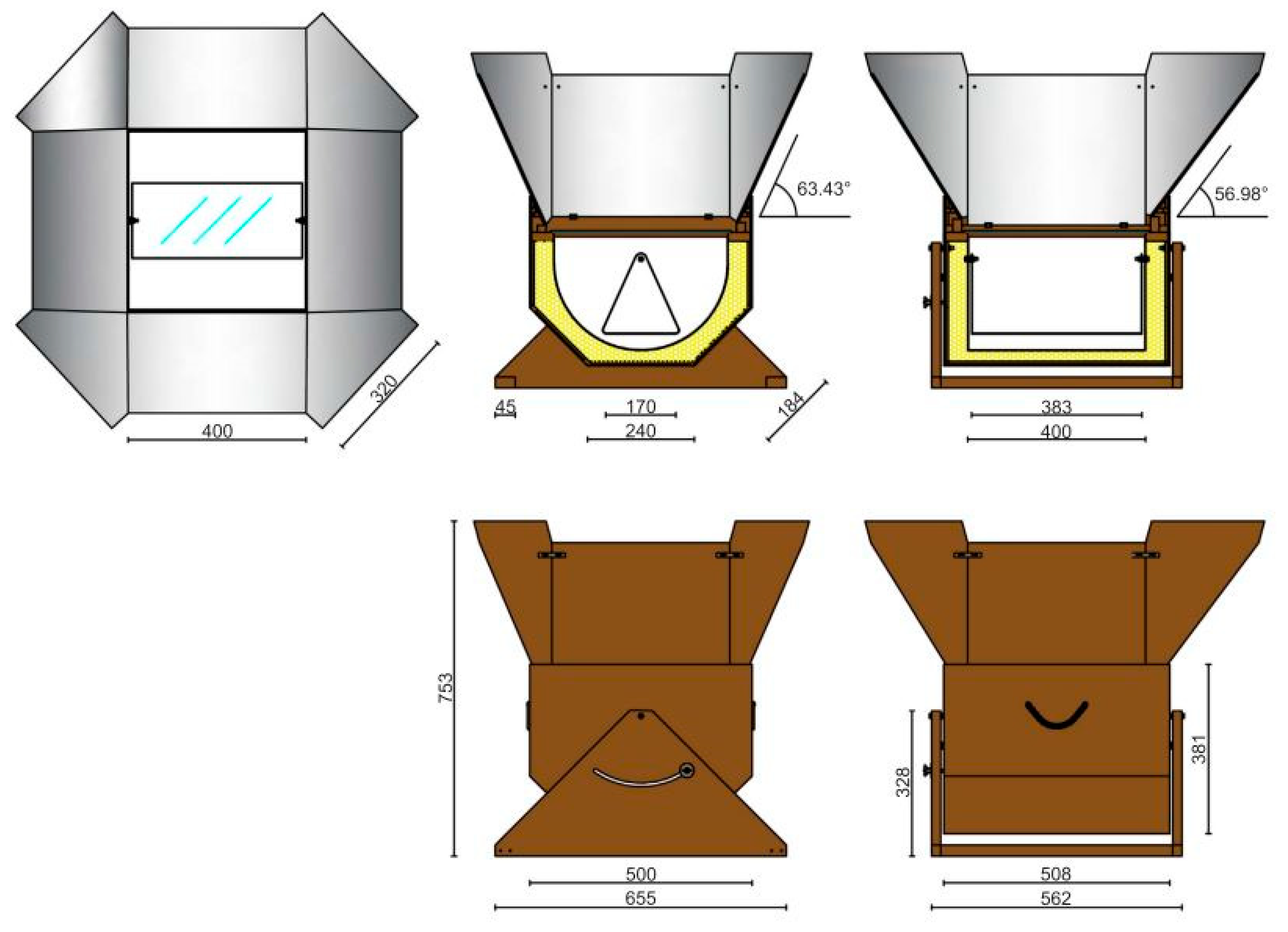 400
320
63.43°
45
170
240
184
56.98°
383
400
753
500
655
328
381
508
562