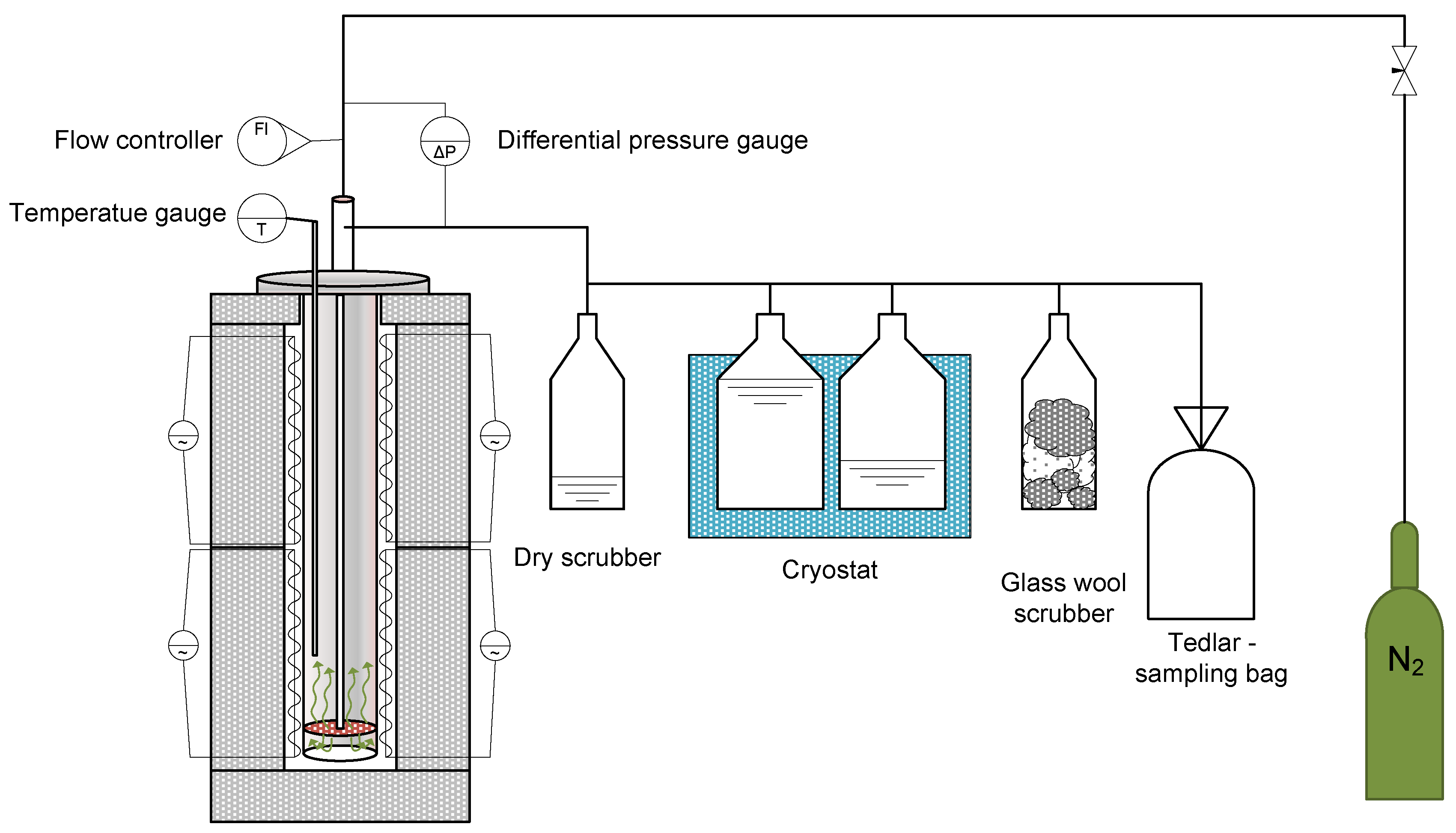 Flow controller
FI
ΔP
Differential pressure gauge
Temperatue gauge
T
~
~
~
~
Dry scrubber
Cryostat
Glass wool scrubber
Tedlar - sampling bag
$N_2$