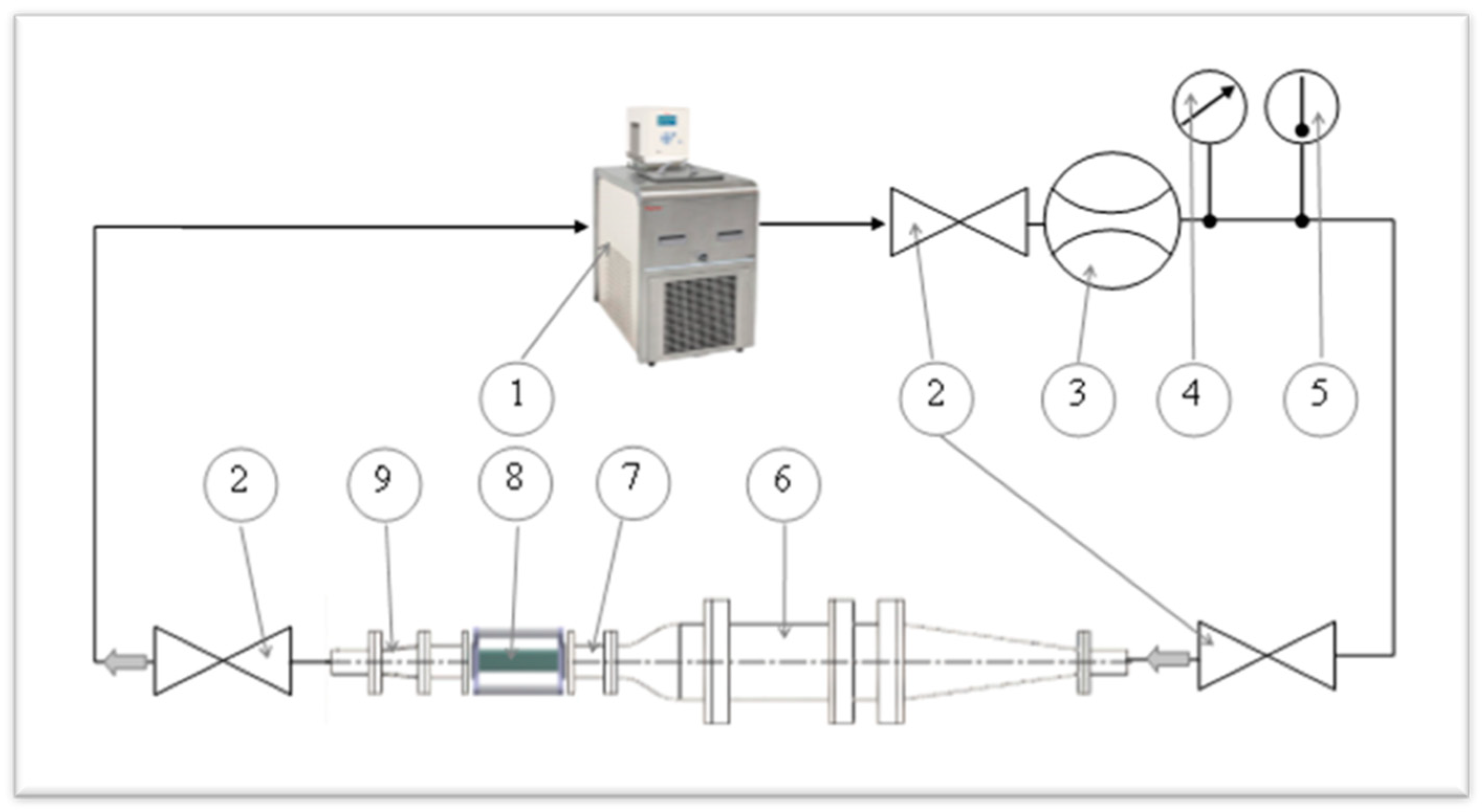 1
2
3
4
5
2
9
8
7
6