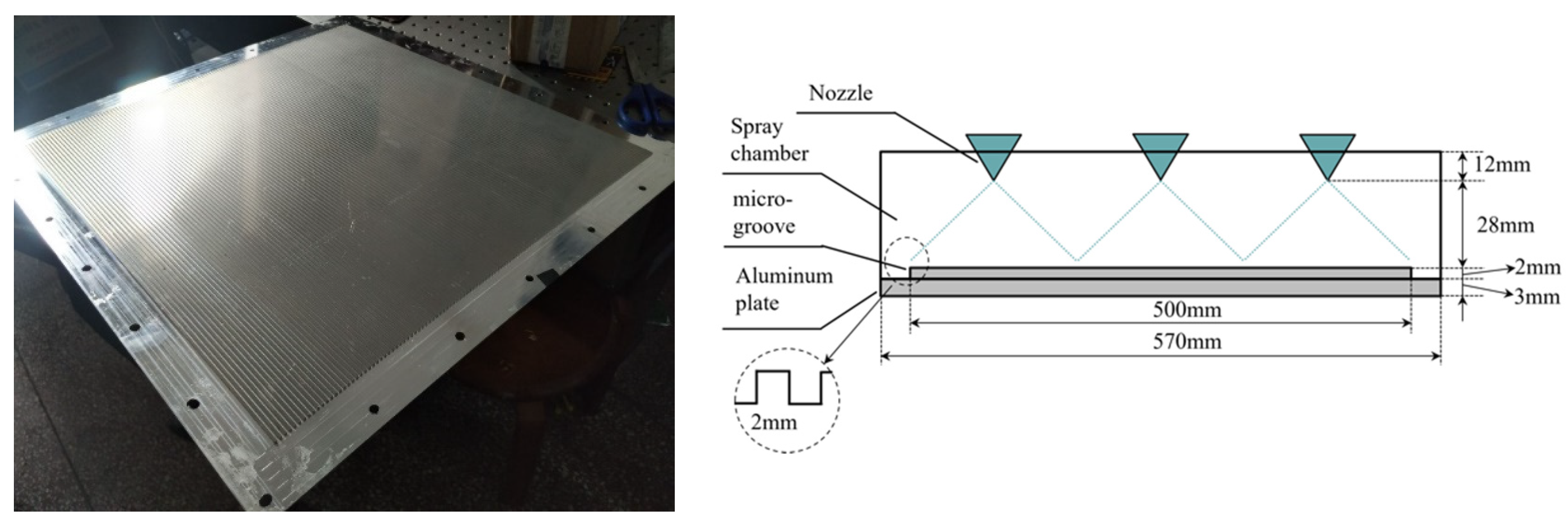 Nozzle
Spray chamber
micro-groove
Aluminum plate
12mm
28mm
2mm
3mm
500mm
570mm
2mm