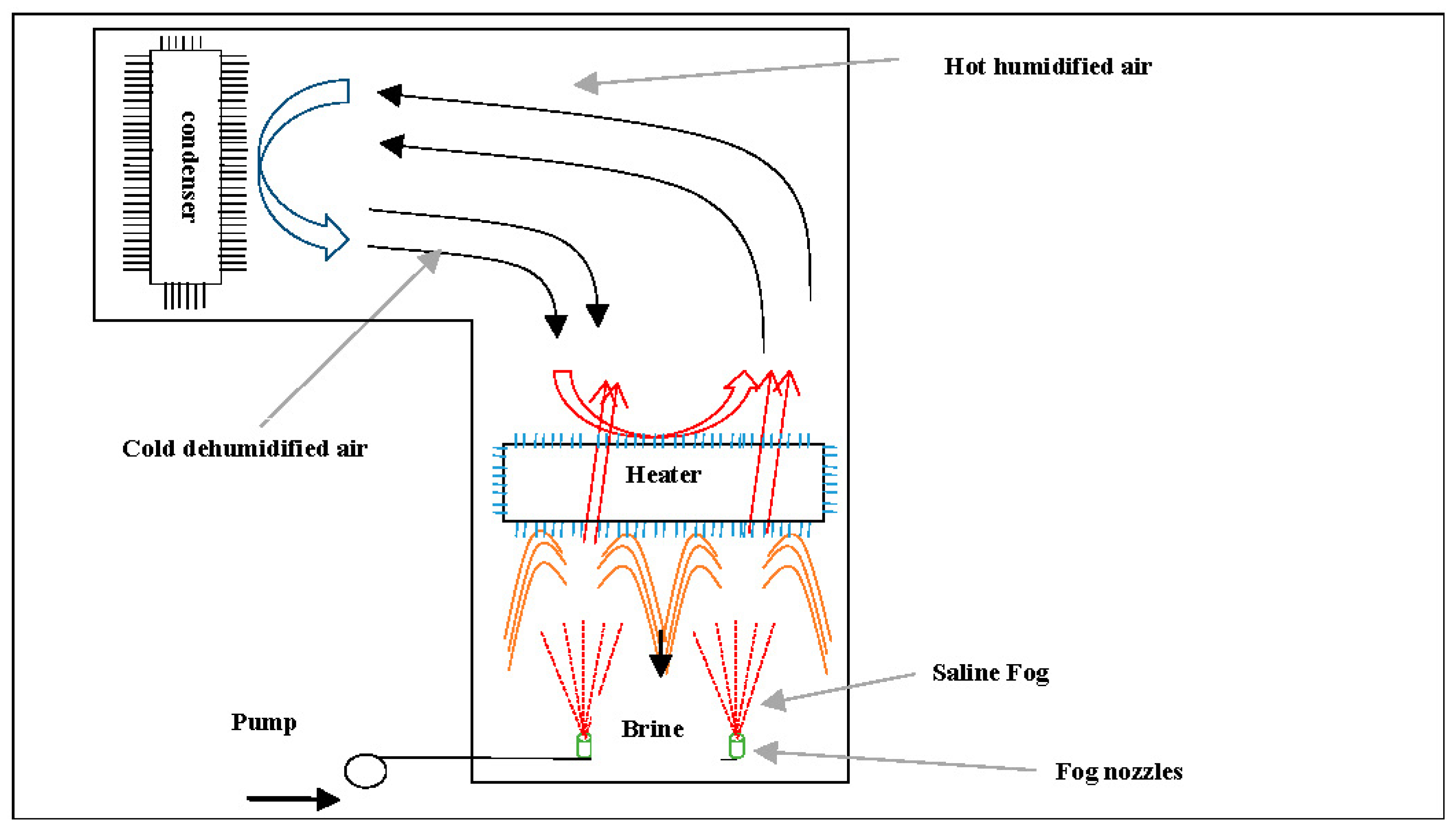 condenser

Hot humidified air

Cold dehumidified air

Heater

Saline Fog

Pump

Brine

Fog nozzles