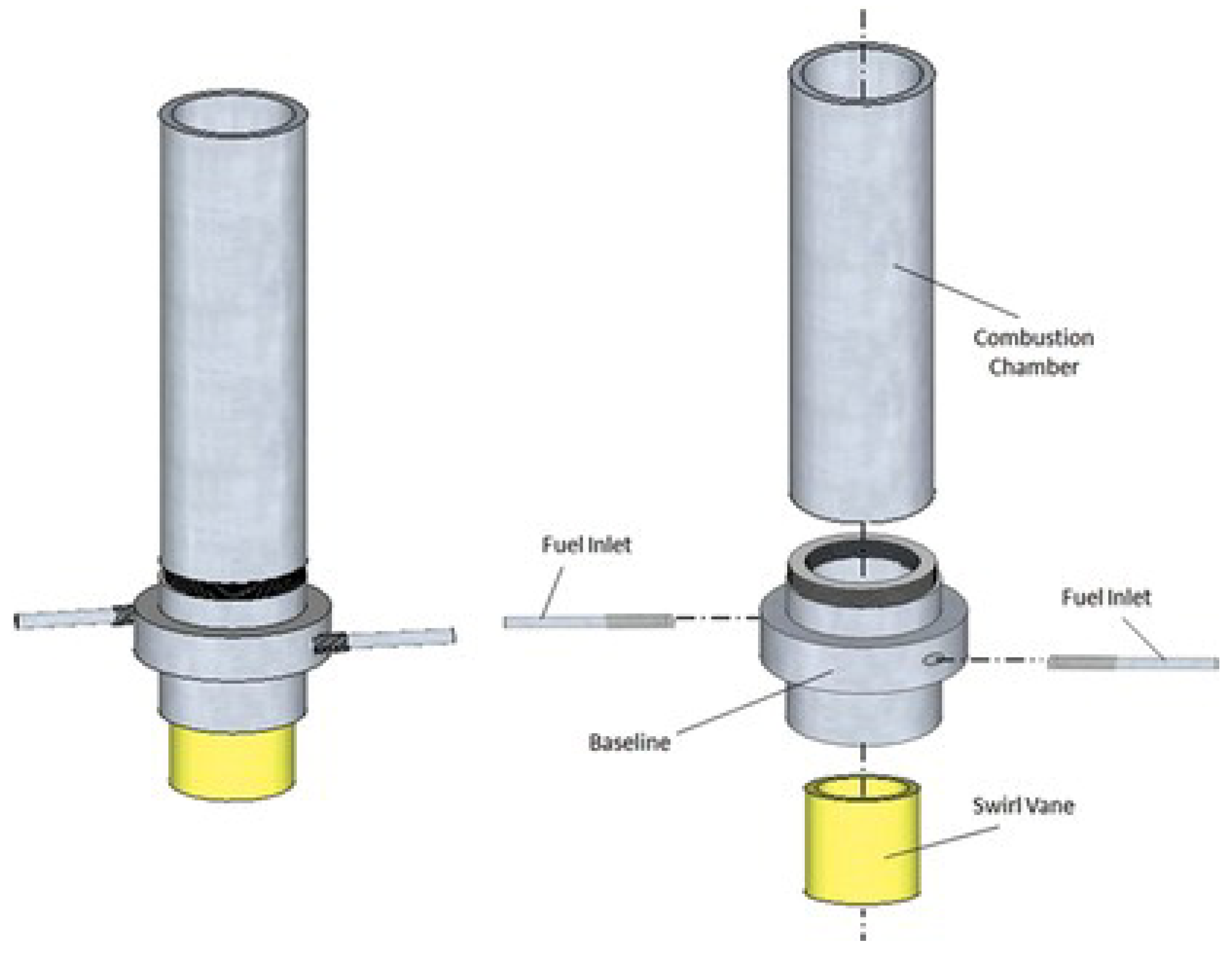 Combustion Chamber

Fuel Inlet

Fuel Inlet

Baseline

Swirl Vane