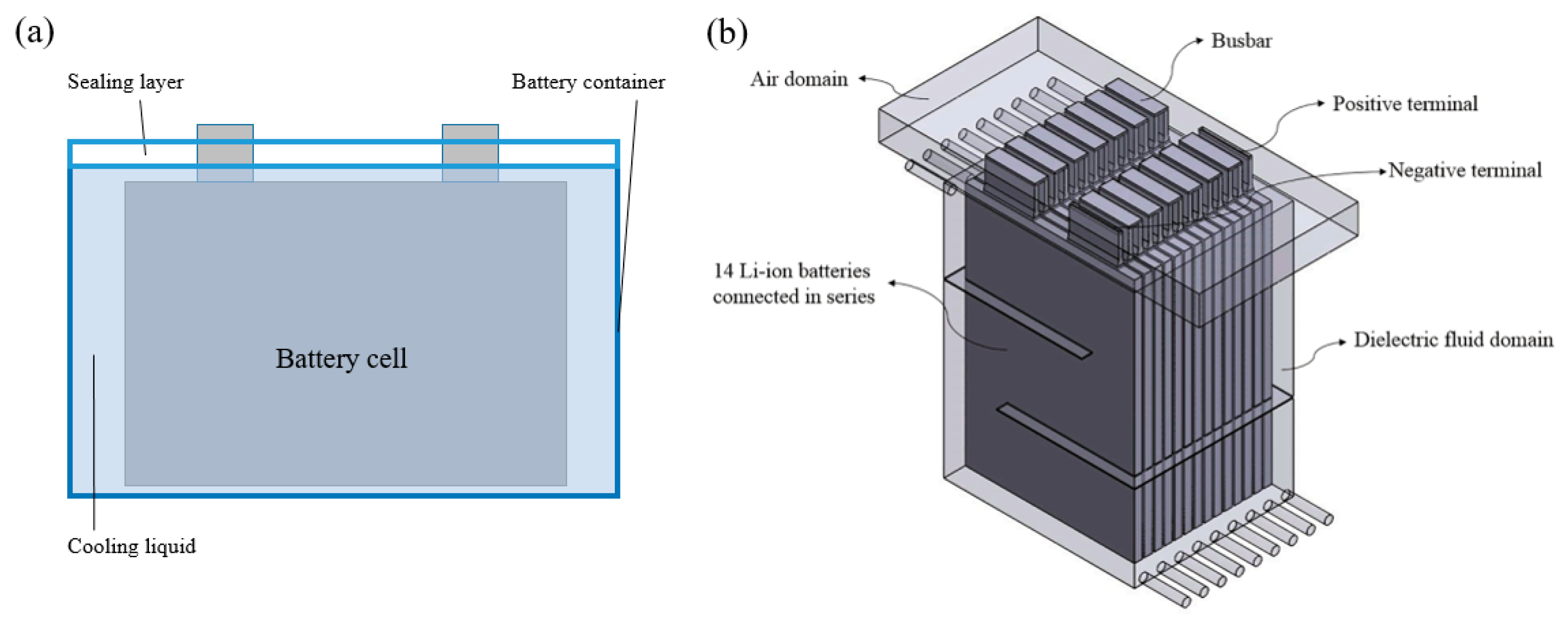 (a)

Sealing layer

Battery container

Battery cell

Cooling liquid

(b)

Busbar

Air domain

Positive terminal

Negative terminal

14 Li-ion batteries connected in series

Dielectric fluid domain