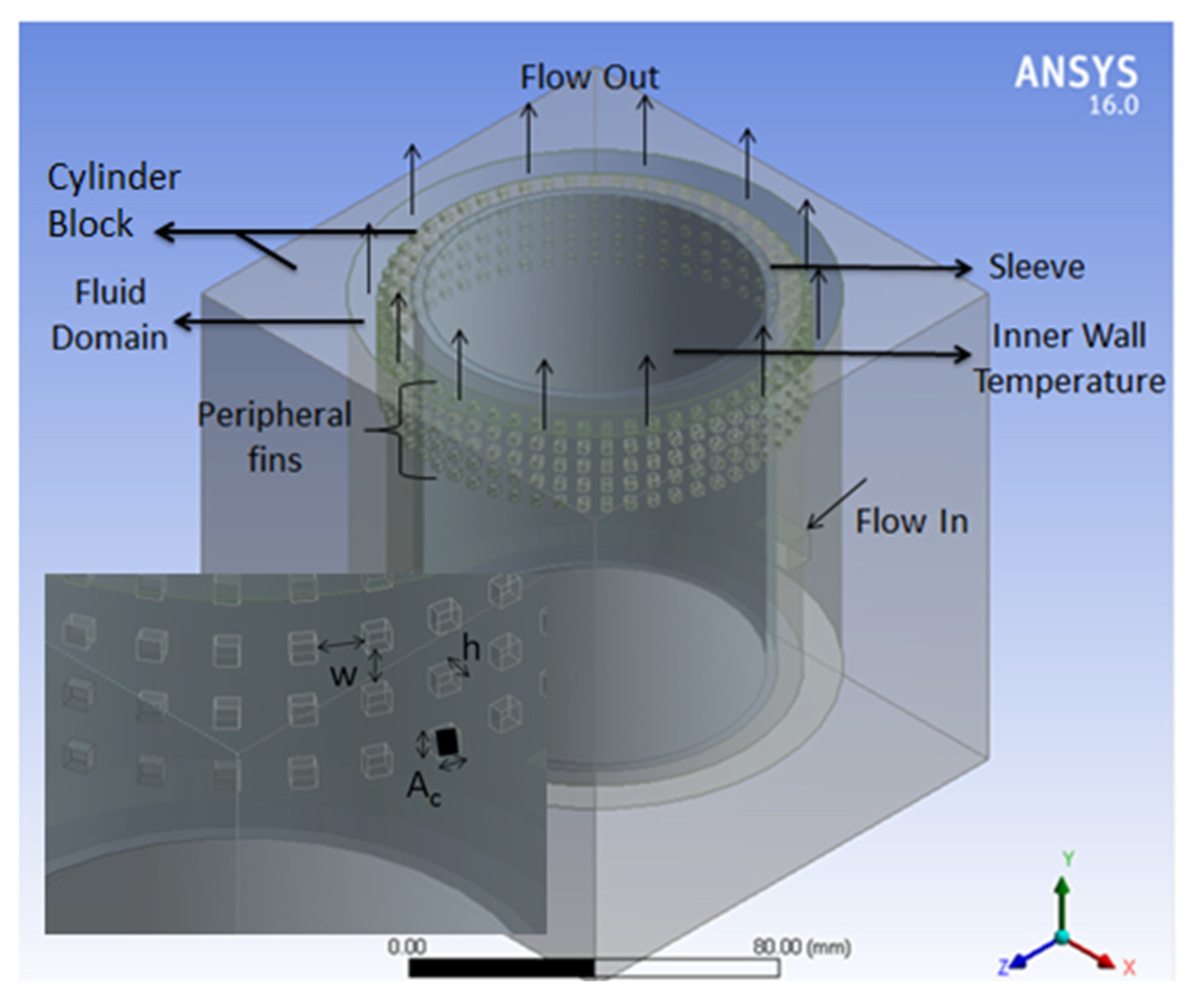 Flow Out

ANSYS
16.0

Cylinder Block

Sleeve

Fluid Domain

Inner Wall Temperature

Peripheral fins

Flow In

w

h

$A_c$

0.00

80.00 (mm)

Y

Z

X