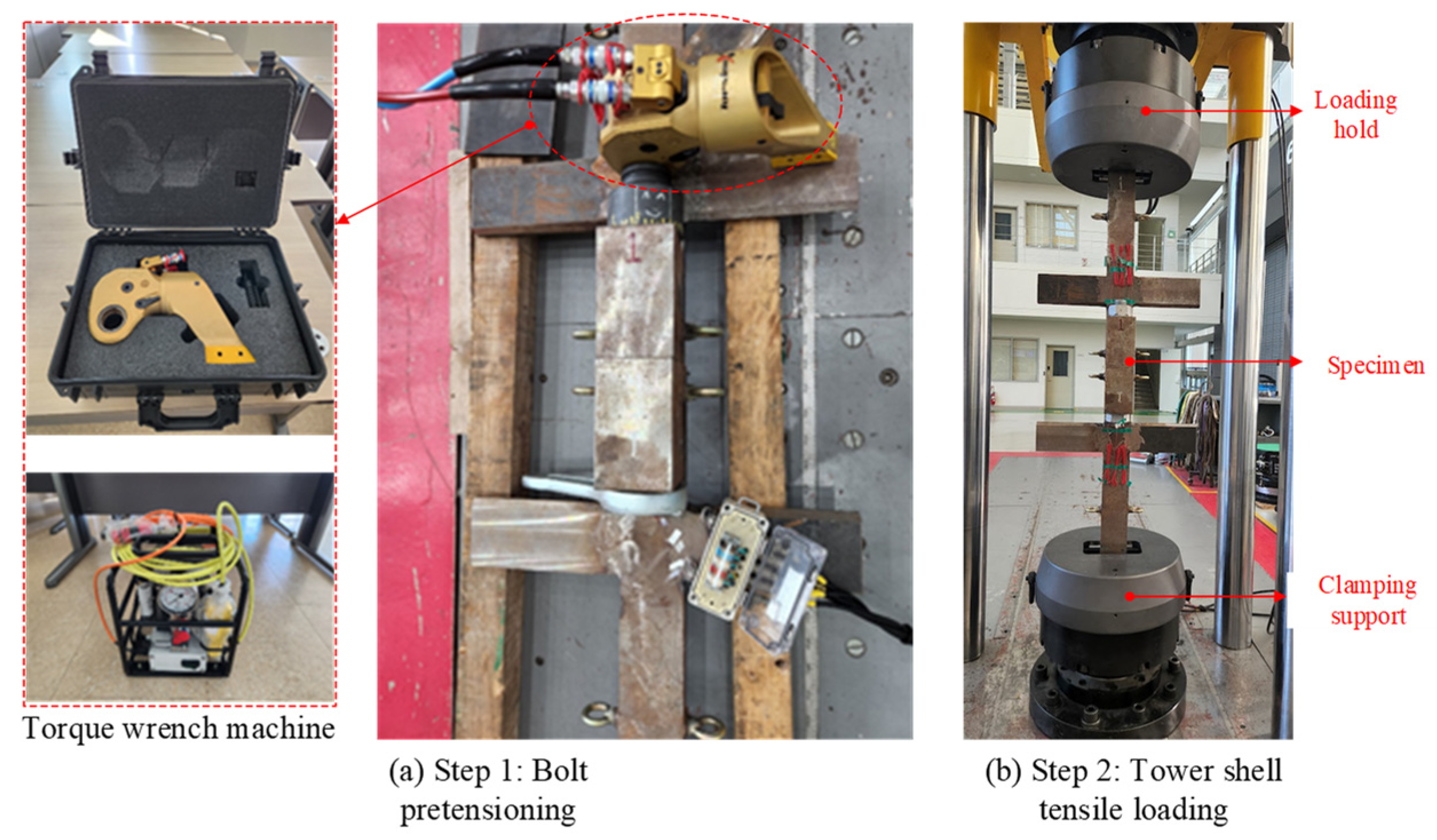 Torque wrench machine

(a) Step 1: Bolt pretensioning

Loading hold

Specimen

Clamping support

(b) Step 2: Tower shell tensile loading