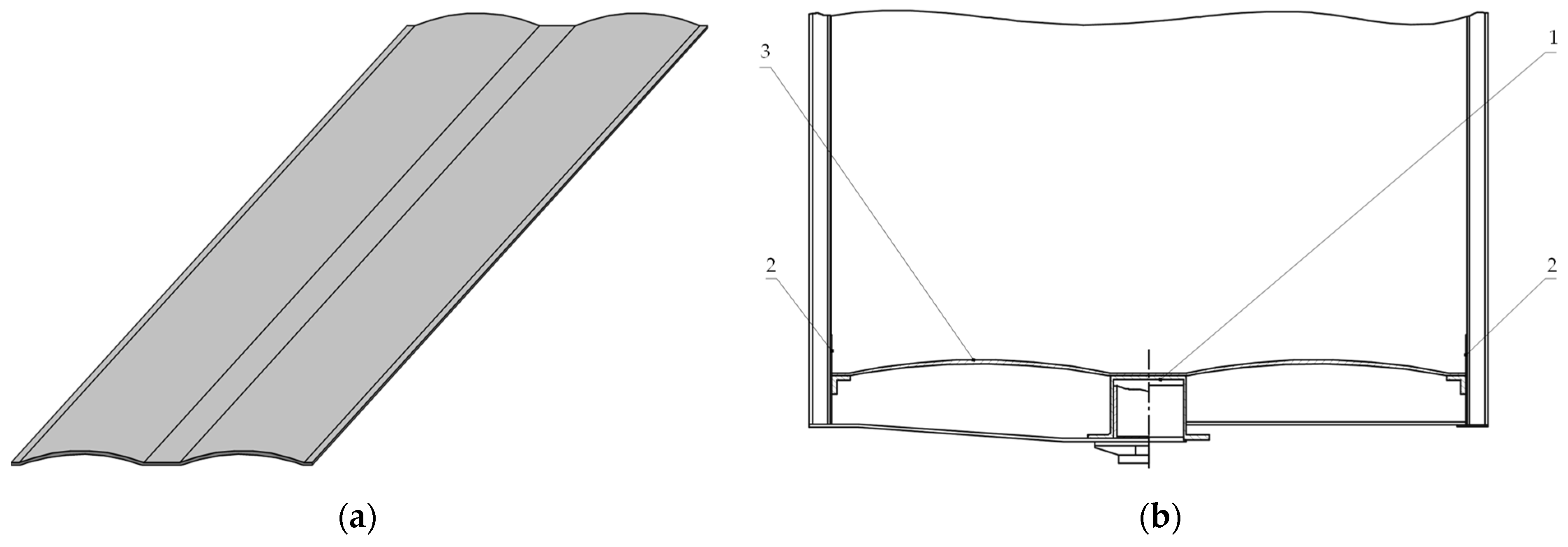 3

1

2

2

(a)

(b)