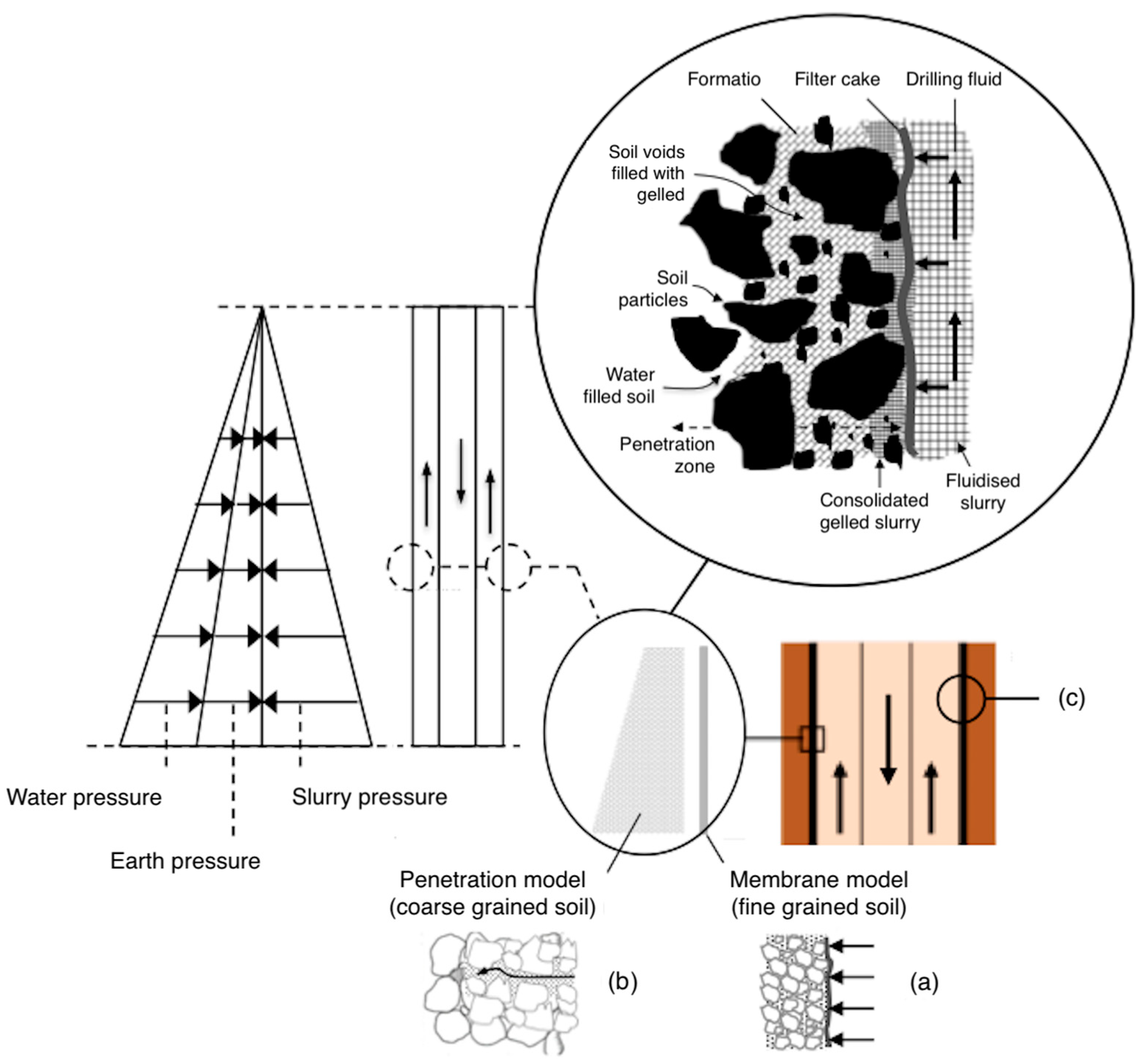 Formatio

Filter cake

Drilling fluid

Soil voids filled with gelled

Soil particles

Water filled soil

Penetration zone

Consolidated gelled slurry

Fluidised slurry

Water pressure

Slurry pressure

Earth pressure

(c)

Penetration model (coarse grained soil)

Membrane model (fine grained soil)

(b)

(a)