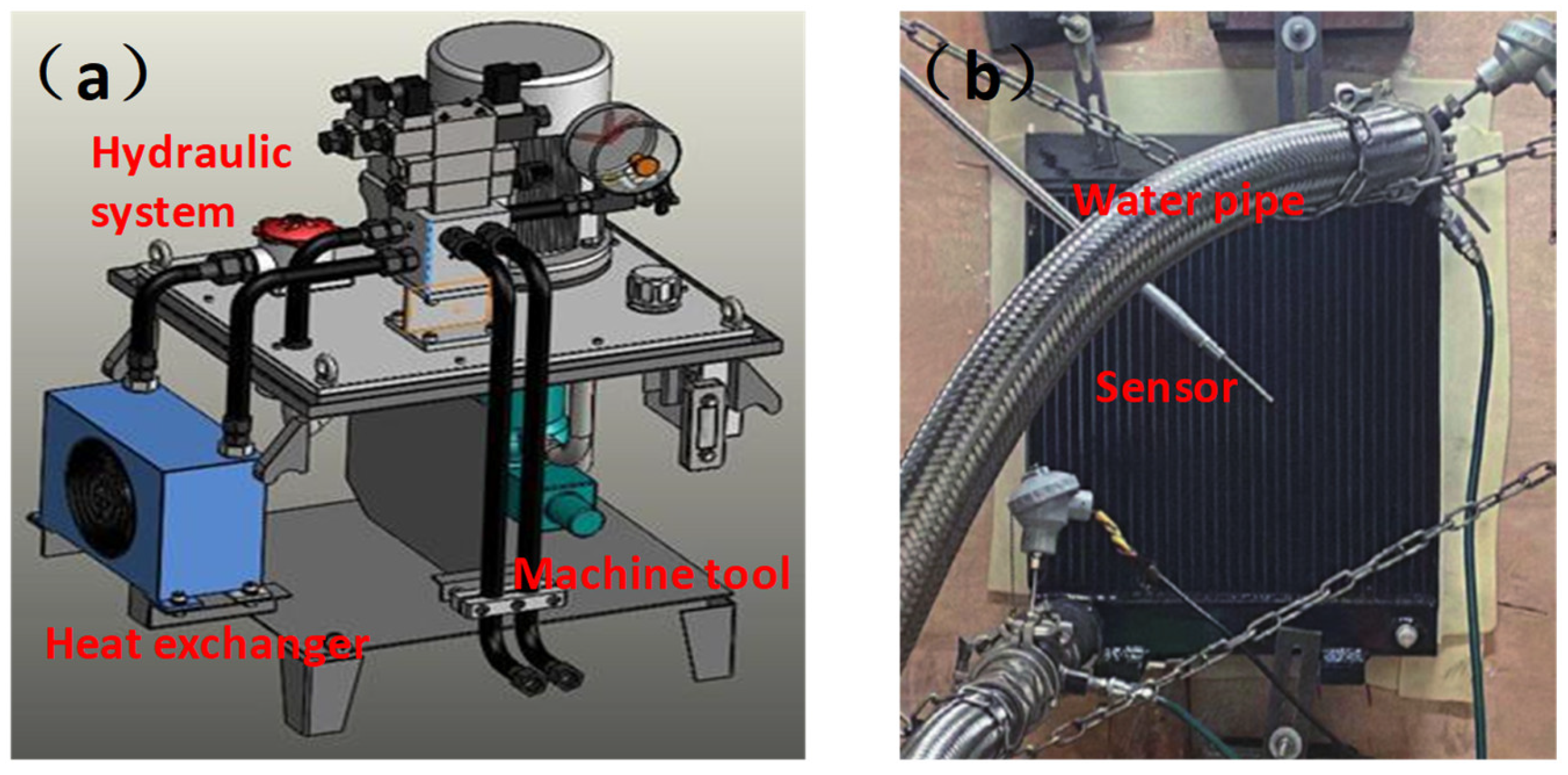 （a）

Hydraulic system

Machine tool

Heat exchanger

（b）

Water pipe

Sensor