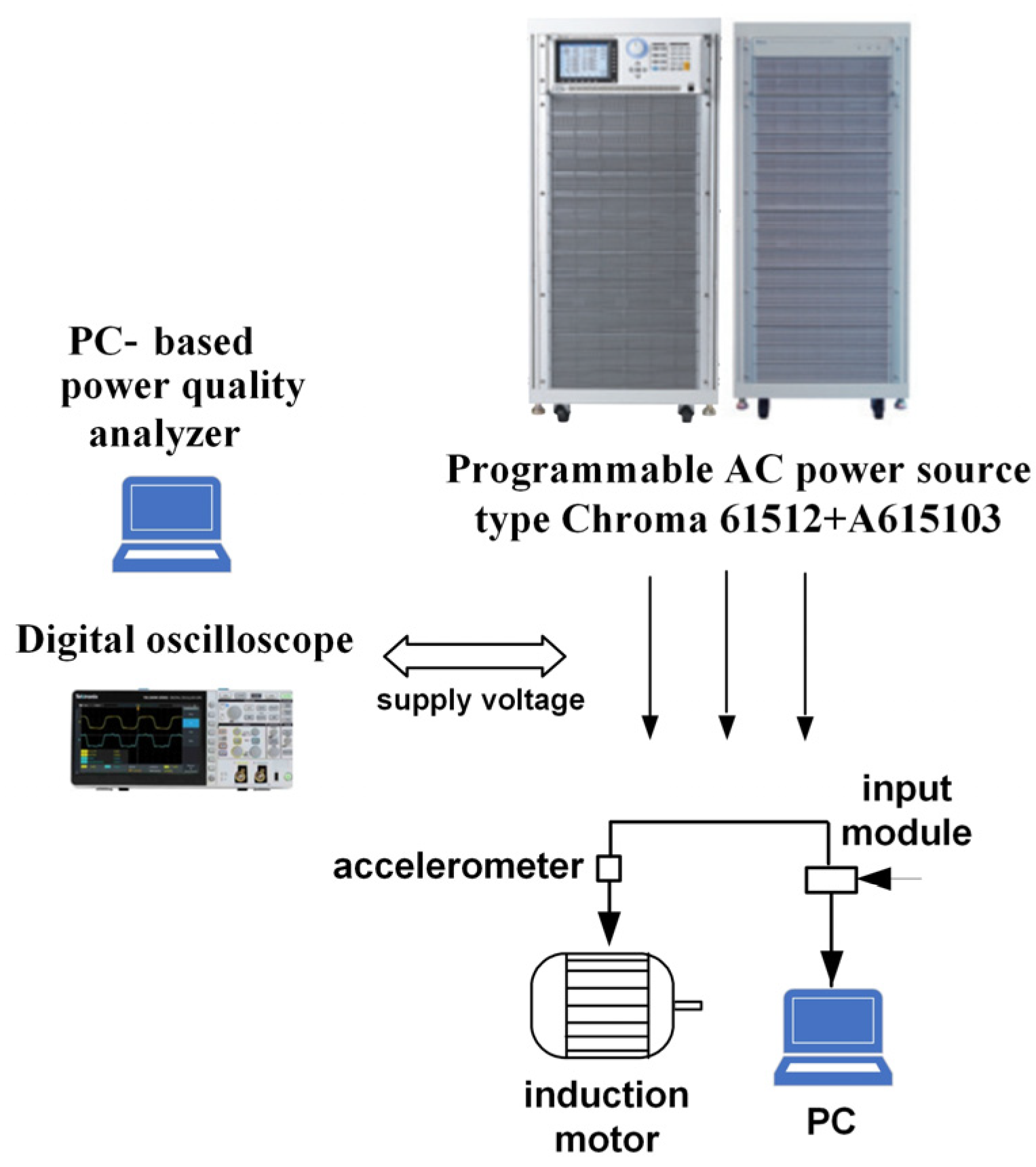 PC- based power quality analyzer

Programmable AC power source type Chroma 61512+A615103

Digital oscilloscope

supply voltage

input module

accelerometer

induction motor

PC