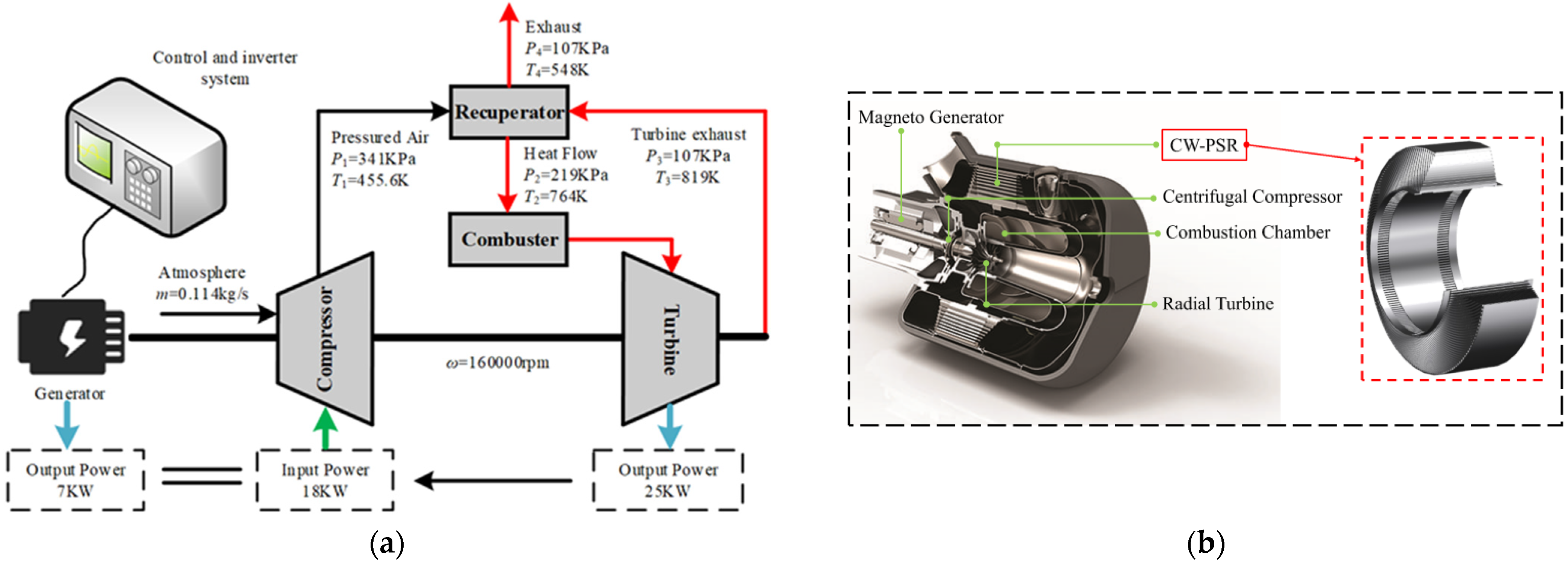 Control and inverter system

Exhaust
$P_4$=107KPa
$T_4$=548K

Recuperator

Pressured Air
$P_1$=341KPa
$T_1$=455.6K

Heat Flow
$P_2$=219KPa
$T_2$=764K

Turbine exhaust
$P_3$=107KPa
$T_3$=819K

Combuster

Atmosphere
$m$=0.114kg/s

Compressor

Turbine

$\omega$=160000rpm

Generator

Output Power
7KW

Input Power
18KW

Output Power
25KW

(a)

Magneto Generator

CW-PSR

Centrifugal Compressor

Combustion Chamber

Radial Turbine

(b)