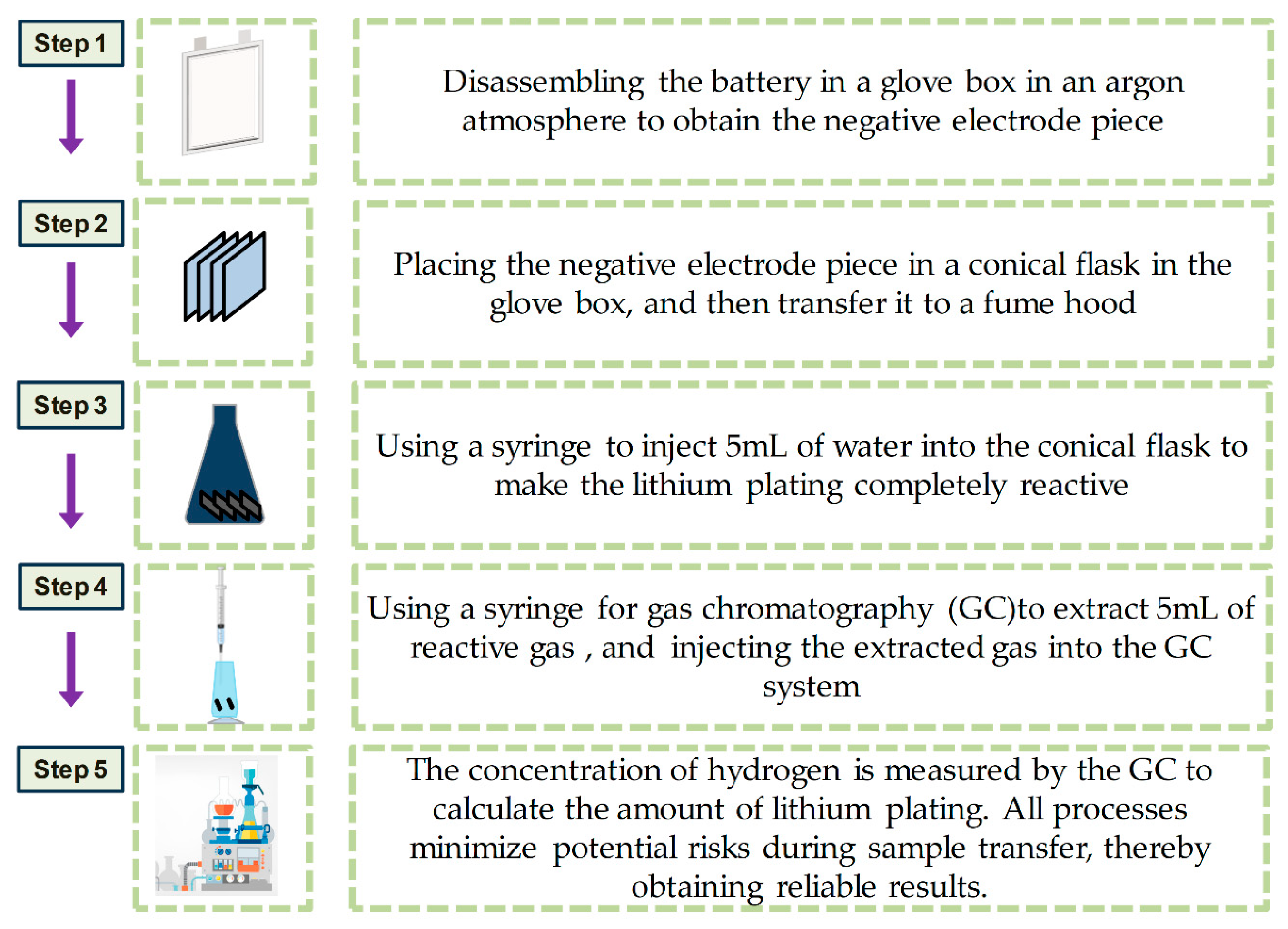 Step 1

Disassembling the battery in a glove box in an argon atmosphere to obtain the negative electrode piece

Step 2

Placing the negative electrode piece in a conical flask in the glove box, and then transfer it to a fume hood

Step 3

Using a syringe to inject 5mL of water into the conical flask to make the lithium plating completely reactive

Step 4

Using a syringe for gas chromatography (GC)to extract 5mL of reactive gas , and injecting the extracted gas into the GC system

Step 5

The concentration of hydrogen is measured by the GC to calculate the amount of lithium plating. All processes minimize potential risks during sample transfer, thereby obtaining reliable results.