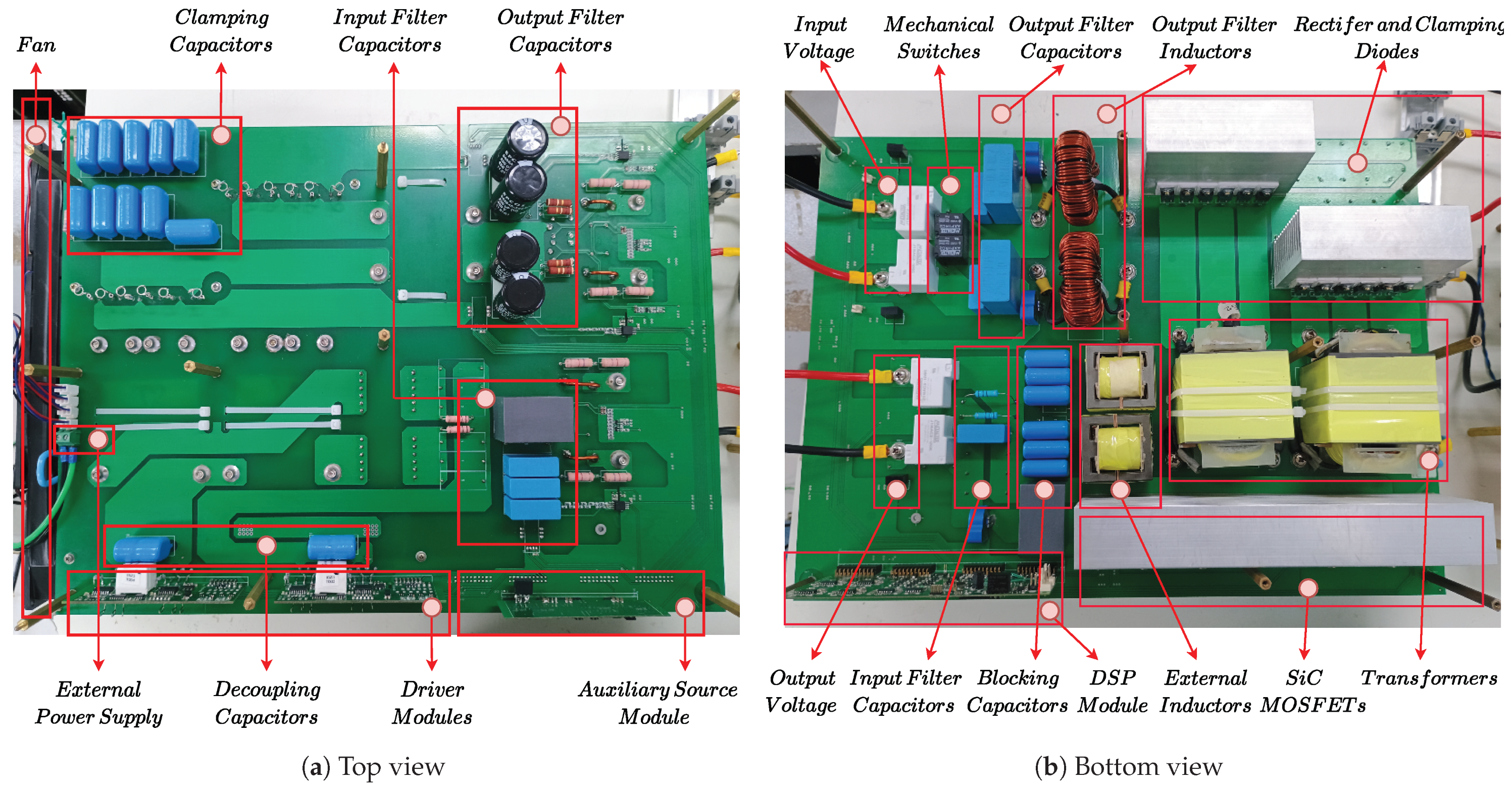 Fan

Clamping Capacitors

Input Filter Capacitors

Output Filter Capacitors

External Power Supply

Decoupling Capacitors

Driver Modules

Auxiliary Source Module

(a) Top view

Input Voltage

Mechanical Switches

Output Filter Capacitors

Output Filter Inductors

Rectifer and Clamping Diodes

Output Voltage

Input Filter Capacitors

Blocking Capacitors

DSP Module

External Inductors

SiC MOSFETs

Transformers

(b) Bottom view