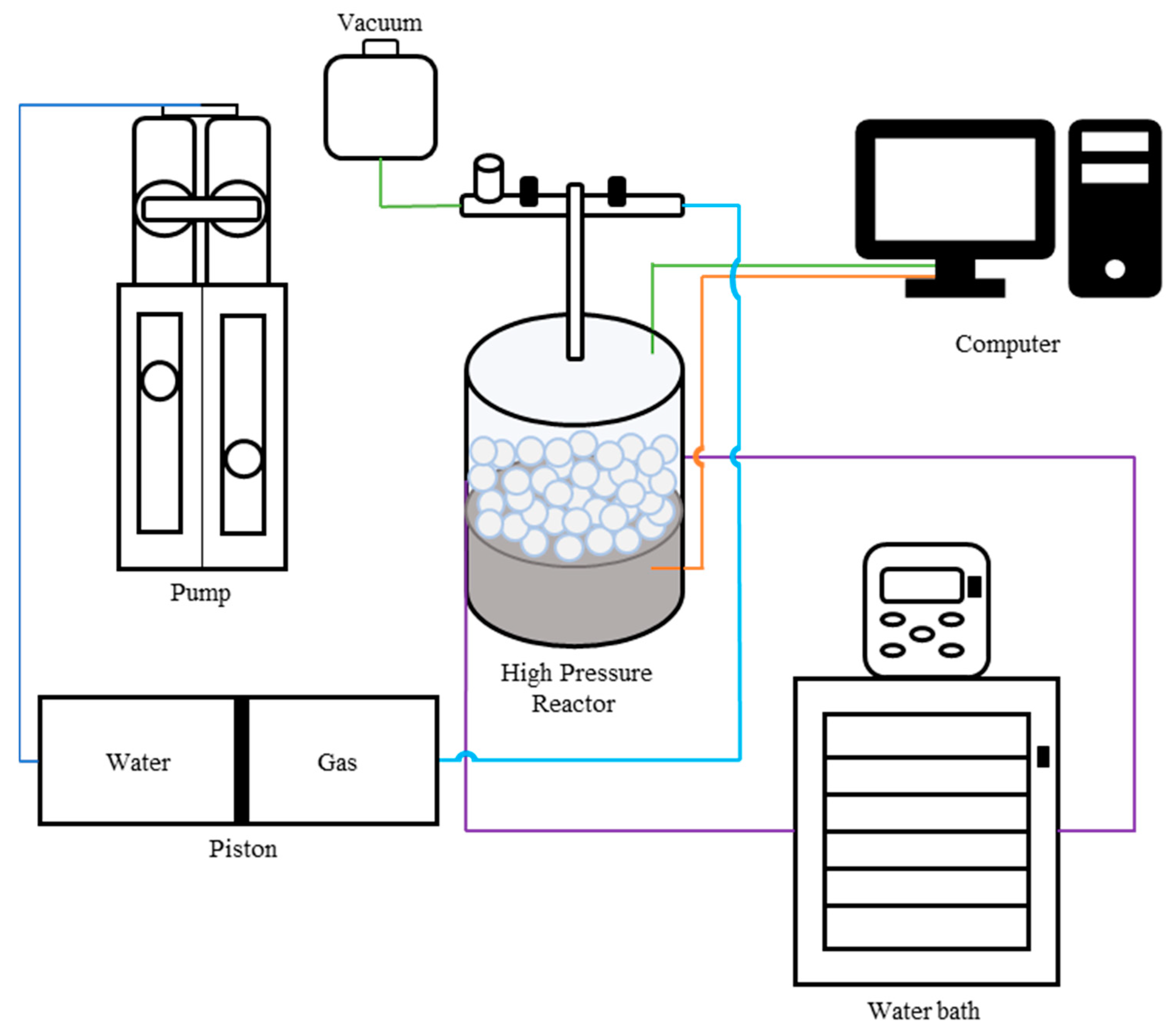 Vacuum

Computer

Pump

High Pressure Reactor

Water

Gas

Piston

Water bath