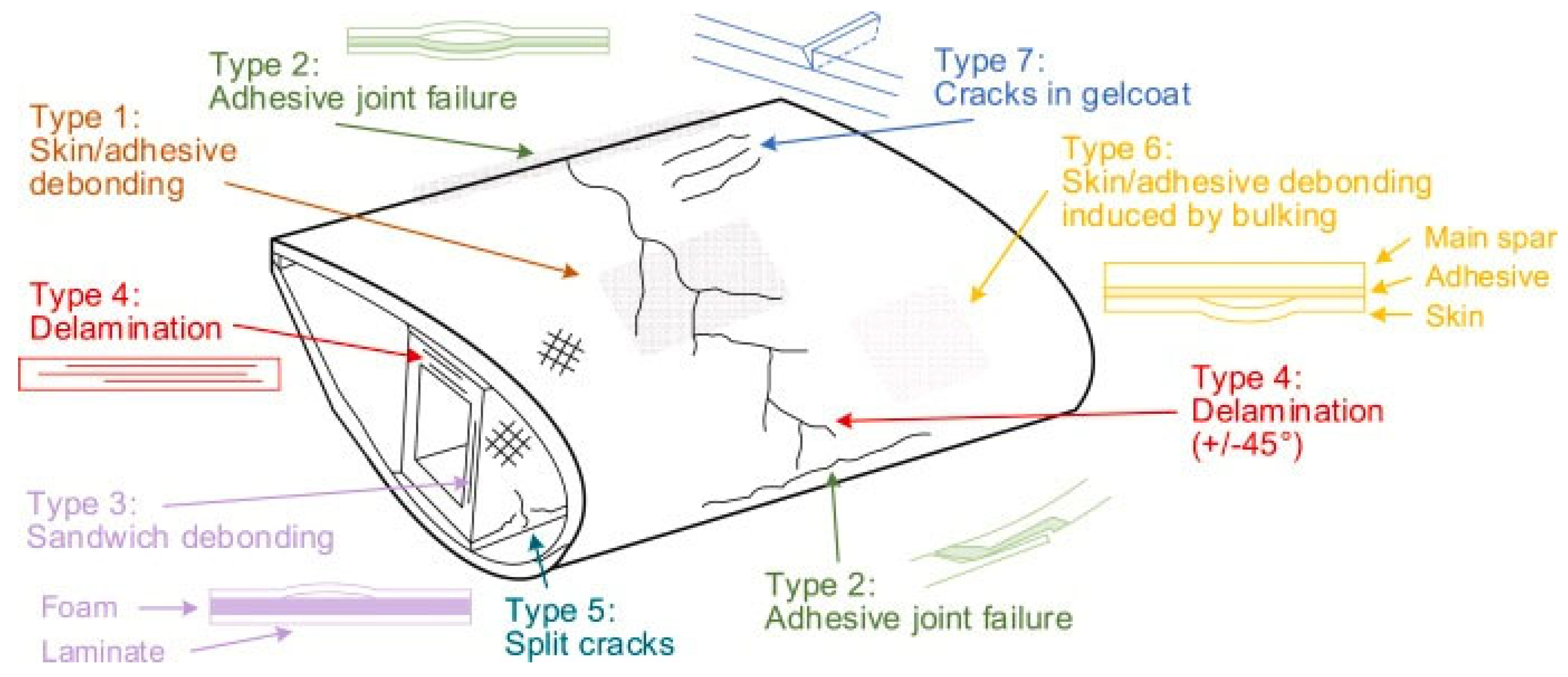 Type 2:
Adhesive joint failure

Type 7:
Cracks in gelcoat

Type 1:
Skin/adhesive
debonding

Type 6:
Skin/adhesive debonding
induced by bulking

Main spar
Adhesive
Skin

Type 4:
Delamination

Type 4:
Delamination
(+/-45°)

Type 3:
Sandwich debonding

Foam
Laminate

Type 5:
Split cracks

Type 2:
Adhesive joint failure