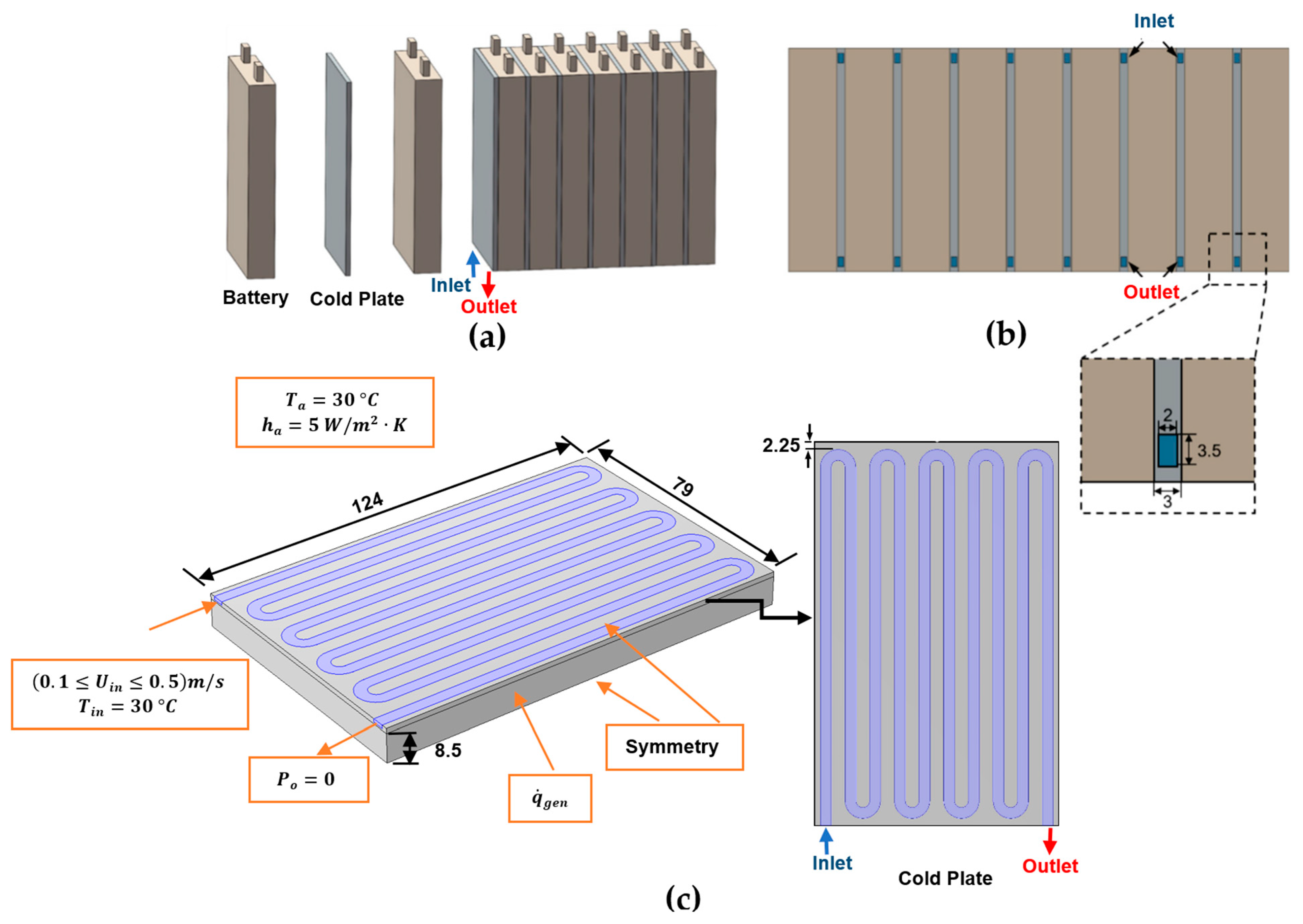 Battery
Cold Plate
Inlet
Outlet
(a)

Inlet
Outlet
(b)

2
3.5
3

$T_a = 30\,°C$
$h_a = 5\,W/m^2 \cdot K$

124
79
2.25

$(0.1 \leq U_{in} \leq 0.5)m/s$
$T_{in} = 30\,°C$

8.5
$P_o = 0$
$\dot{q}_{gen}$
Symmetry

Inlet
Cold Plate
Outlet
(c)