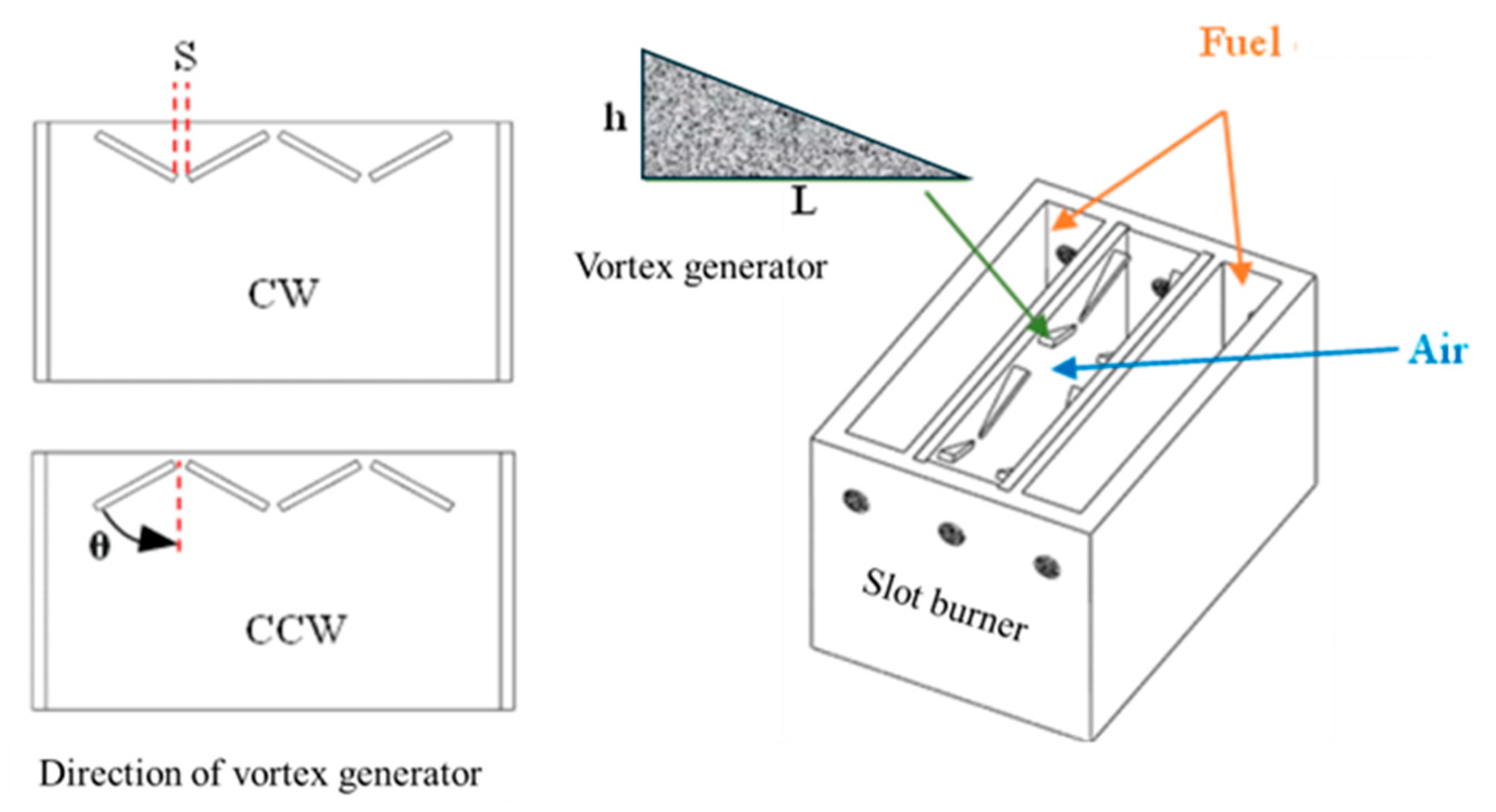 S

CW

θ

CCW

Direction of vortex generator

h

L

Vortex generator

Fuel

Air

Slot burner