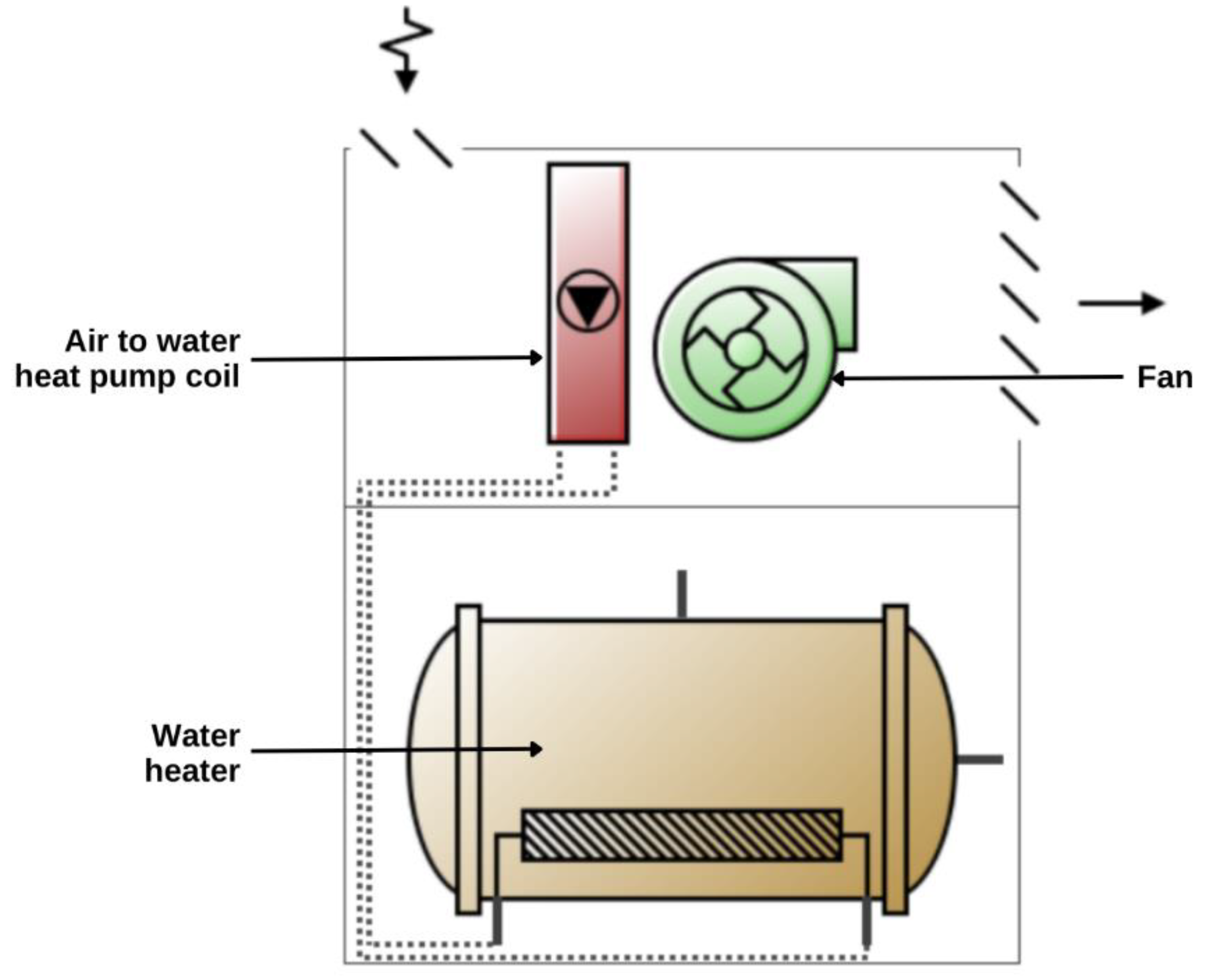 Air to water heat pump coil

Fan

Water heater