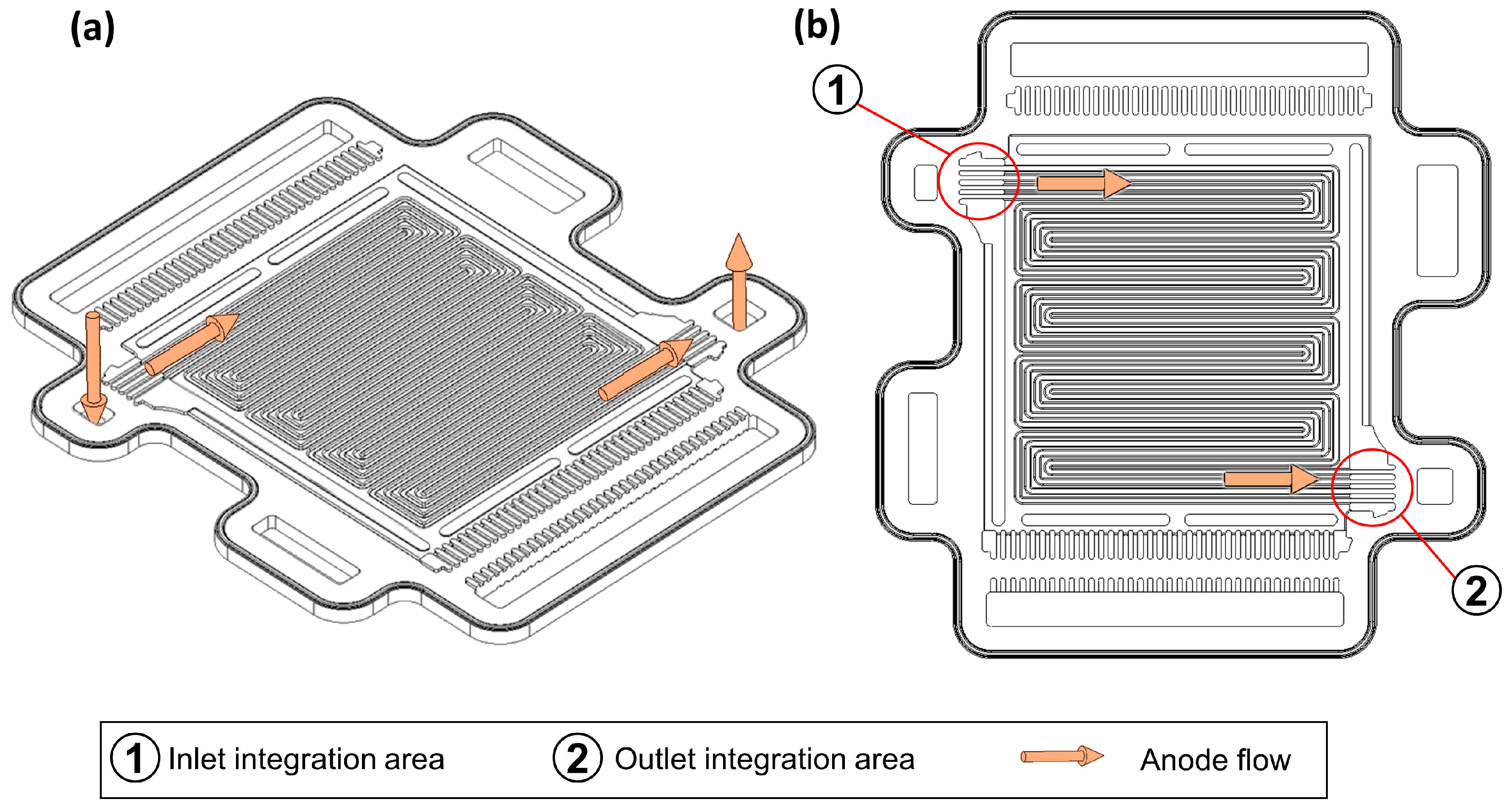 (a)

(b)

1

2

1 Inlet integration area

2 Outlet integration area

Anode flow