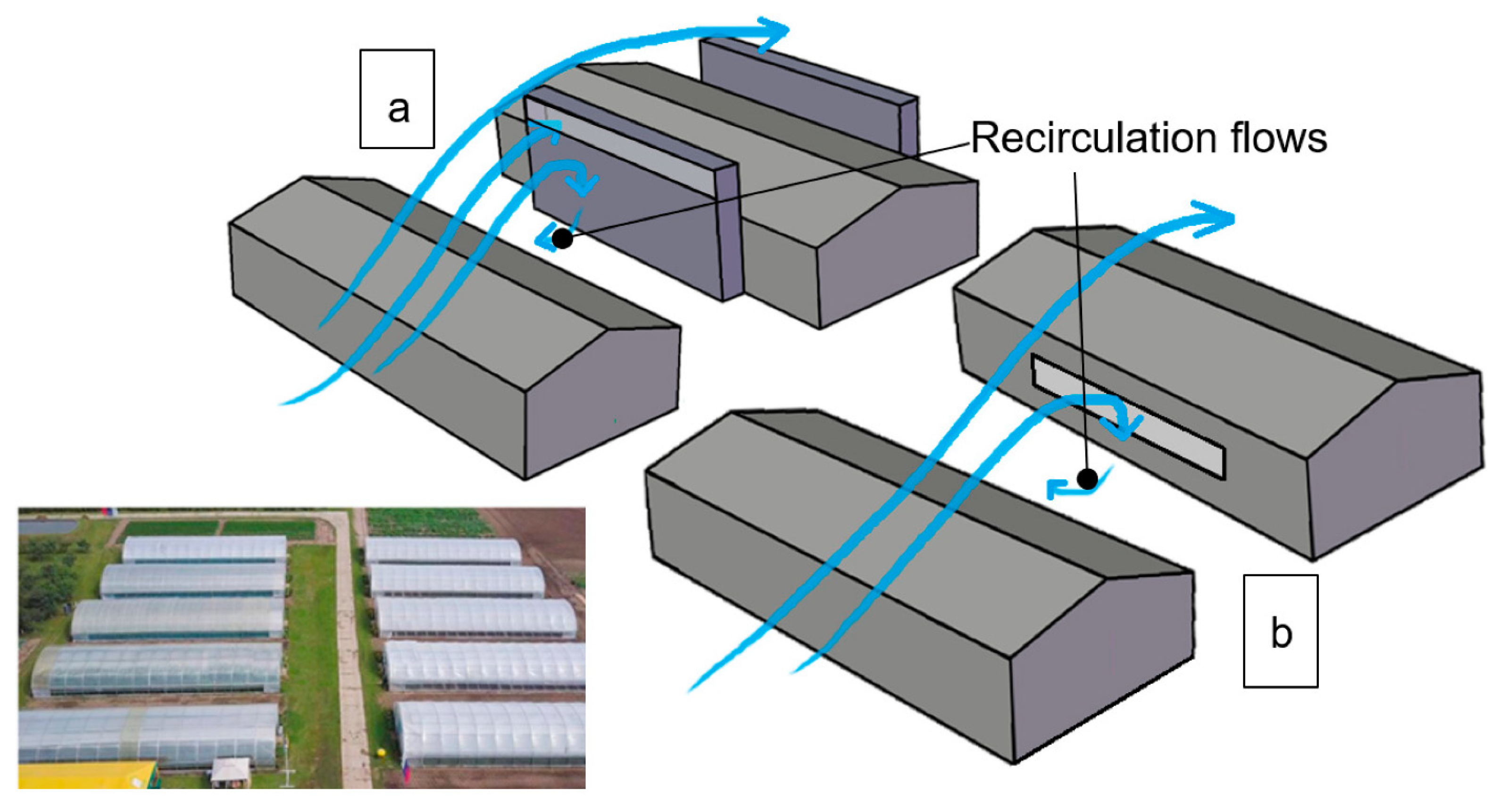 a

Recirculation flows

b