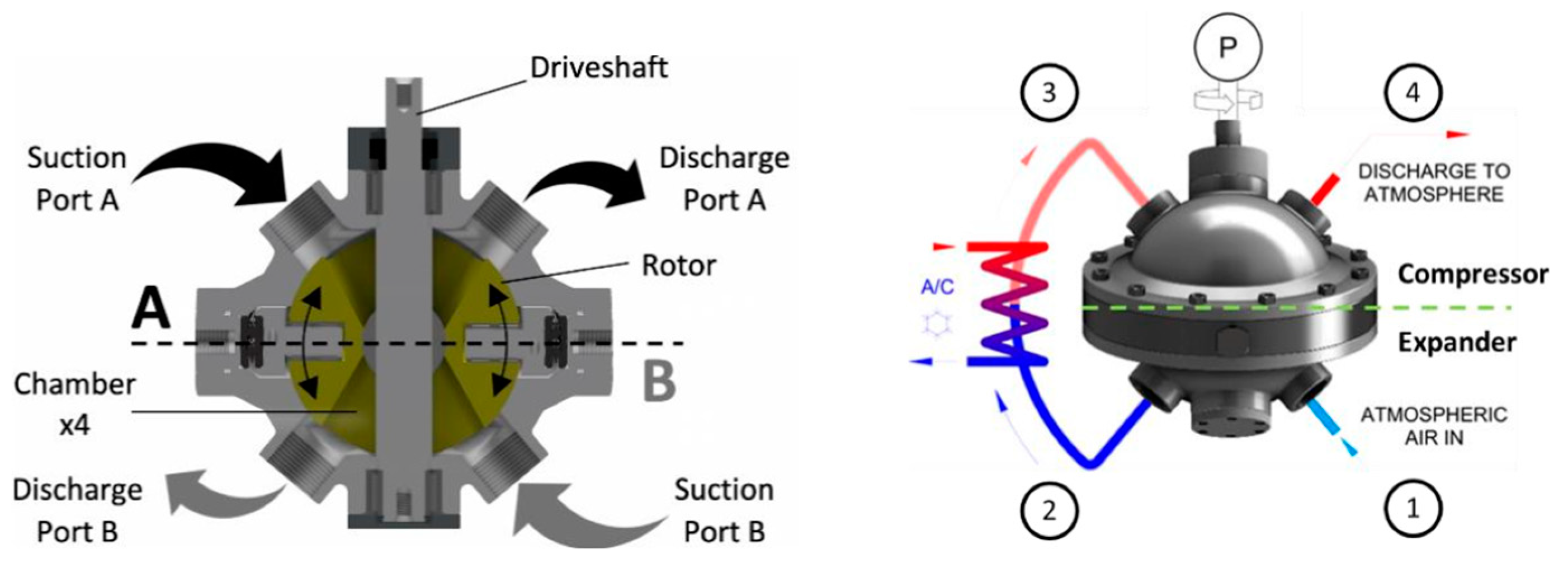 Driveshaft

Suction Port A

Discharge Port A

Rotor

A

B

Chamber x4

Discharge Port B

Suction Port B

P

3

4

DISCHARGE TO ATMOSPHERE

A/C

Compressor

Expander

ATMOSPHERIC AIR IN

2

1