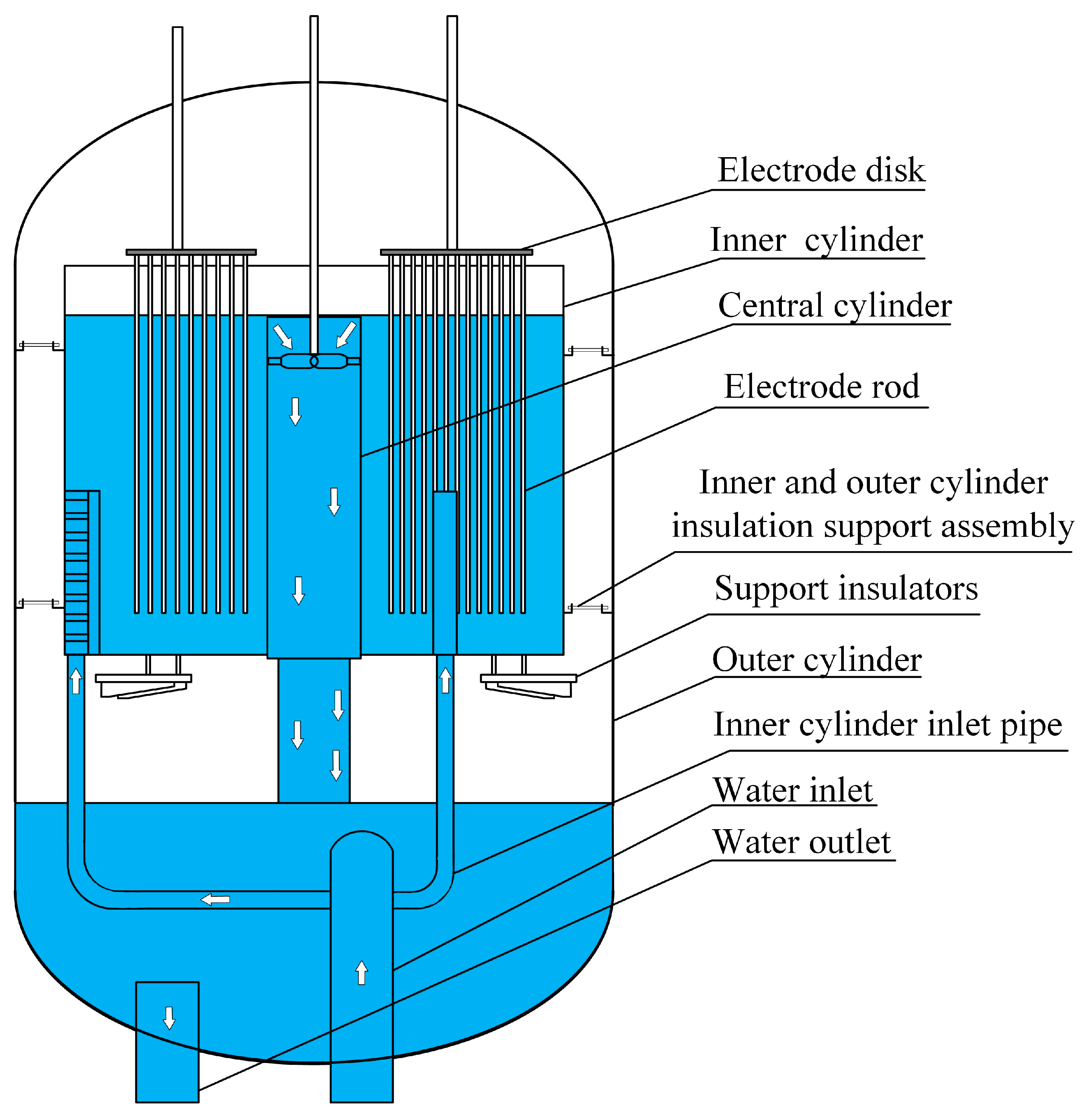 Electrode disk
Inner  cylinder
Central cylinder
Electrode rod
Inner and outer cylinder insulation support assembly
Support insulators
Outer cylinder
Inner cylinder inlet pipe
Water inlet
Water outlet