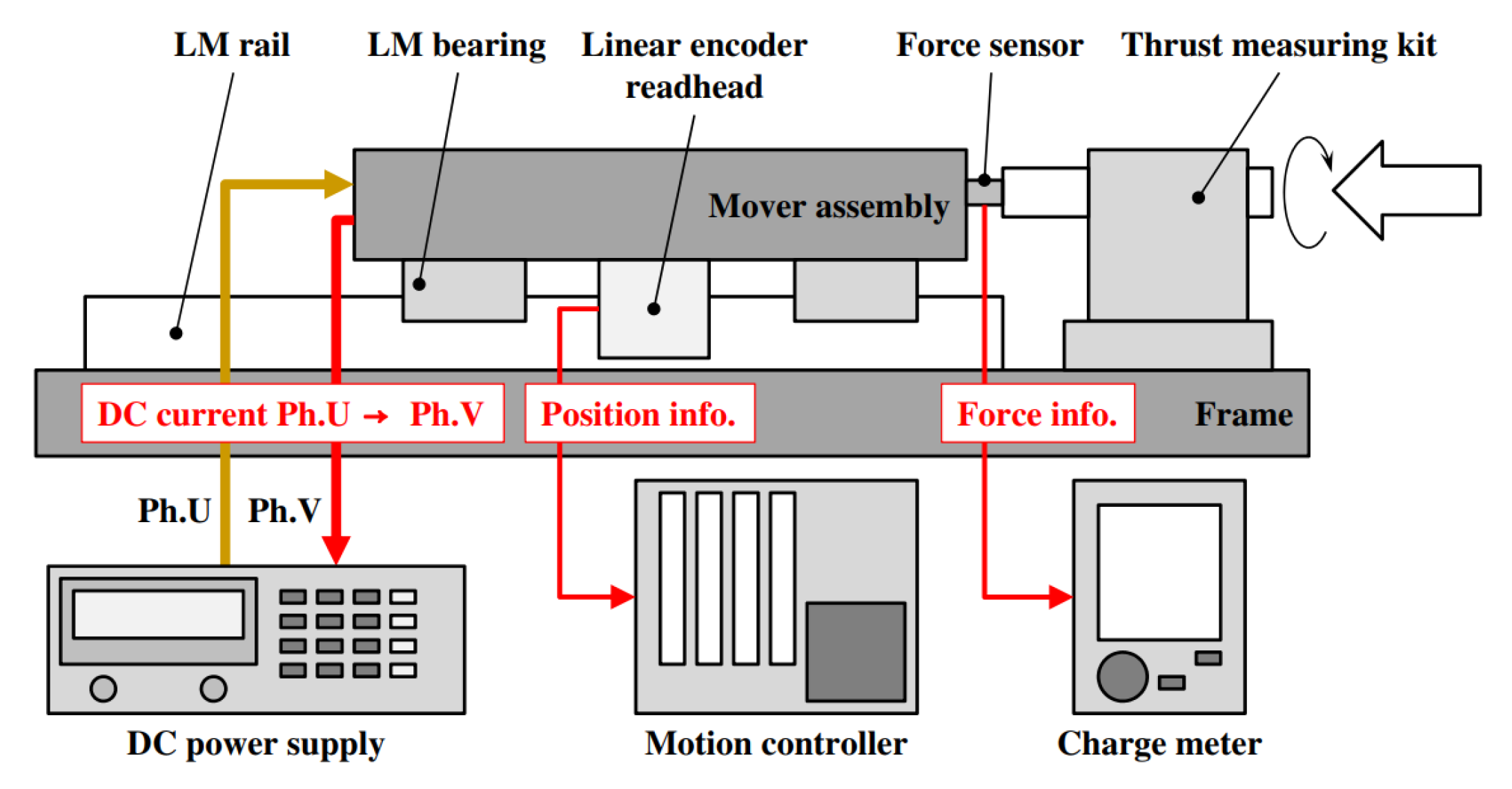 LM rail
LM bearing
Linear encoder readhead
Force sensor
Thrust measuring kit
Mover assembly
DC current Ph.U → Ph.V
Position info.
Force info.
Frame
Ph.U
Ph.V
DC power supply
Motion controller
Charge meter