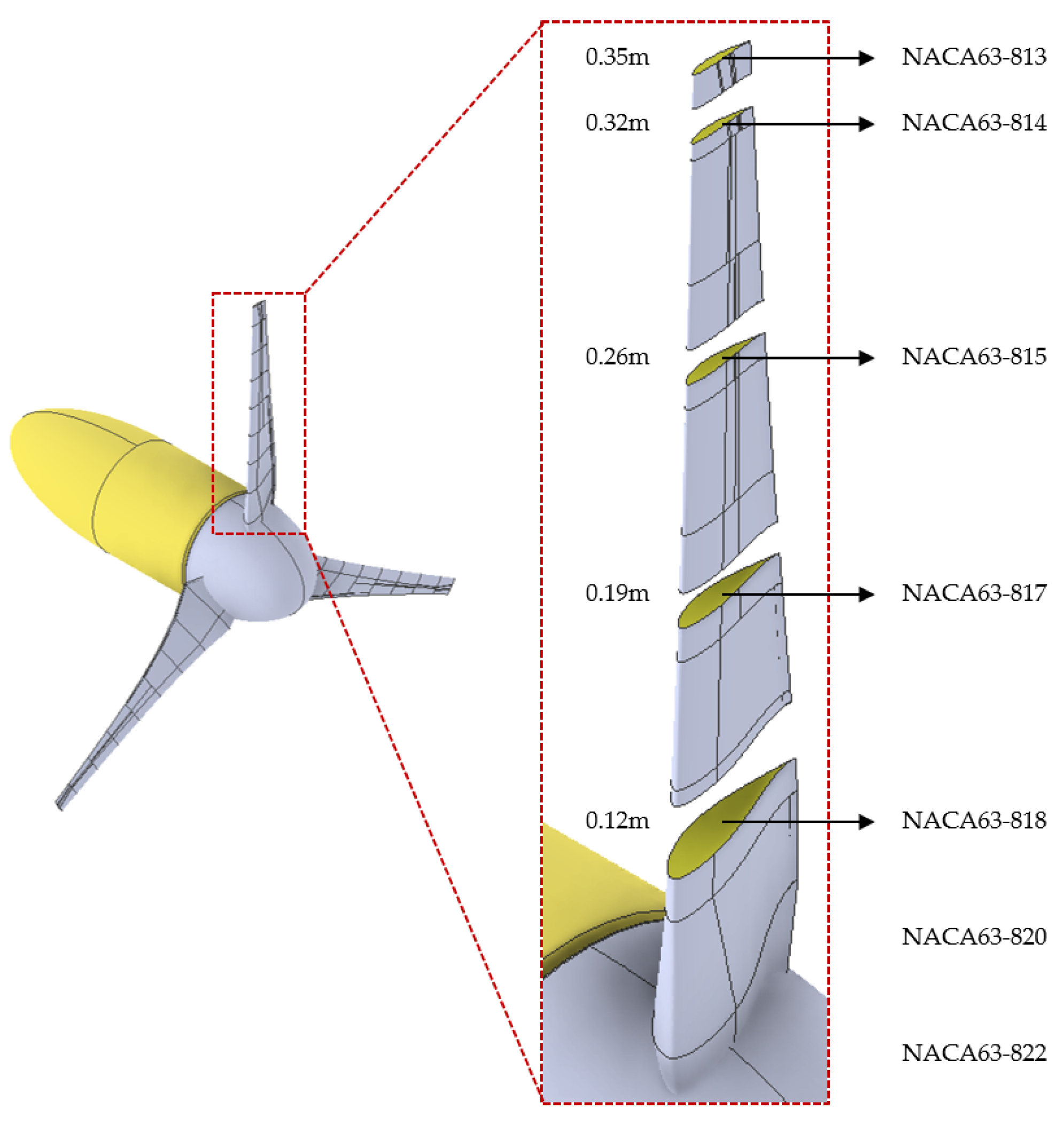 0.35m
NACA63-813
0.32m
NACA63-814
0.26m
NACA63-815
0.19m
NACA63-817
0.12m
NACA63-818
NACA63-820
NACA63-822