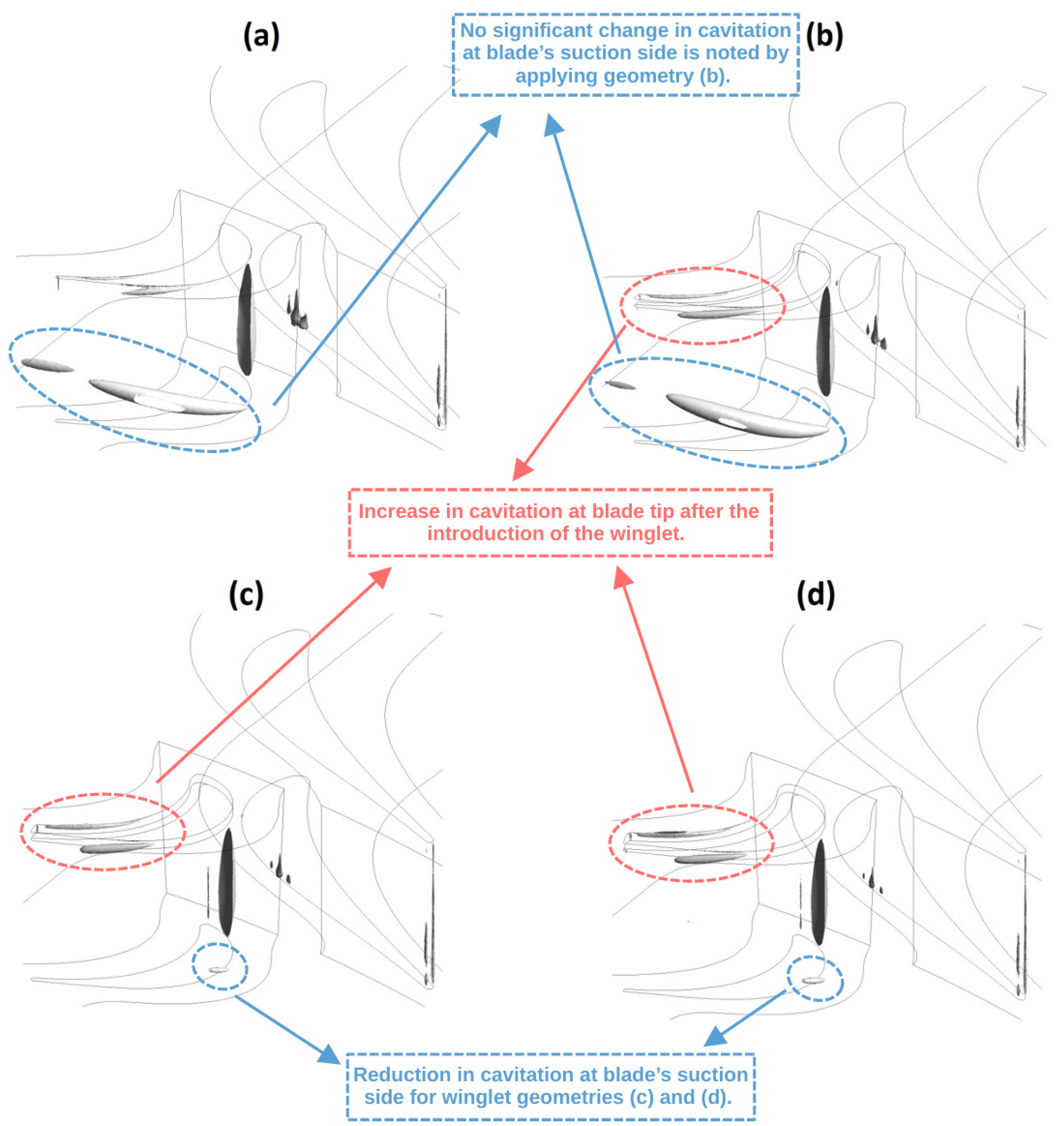 (a)

No significant change in cavitation at blade's suction side is noted by applying geometry (b).

(b)

Increase in cavitation at blade tip after the introduction of the winglet.

(c)

(d)

Reduction in cavitation at blade's suction side for winglet geometries (c) and (d).