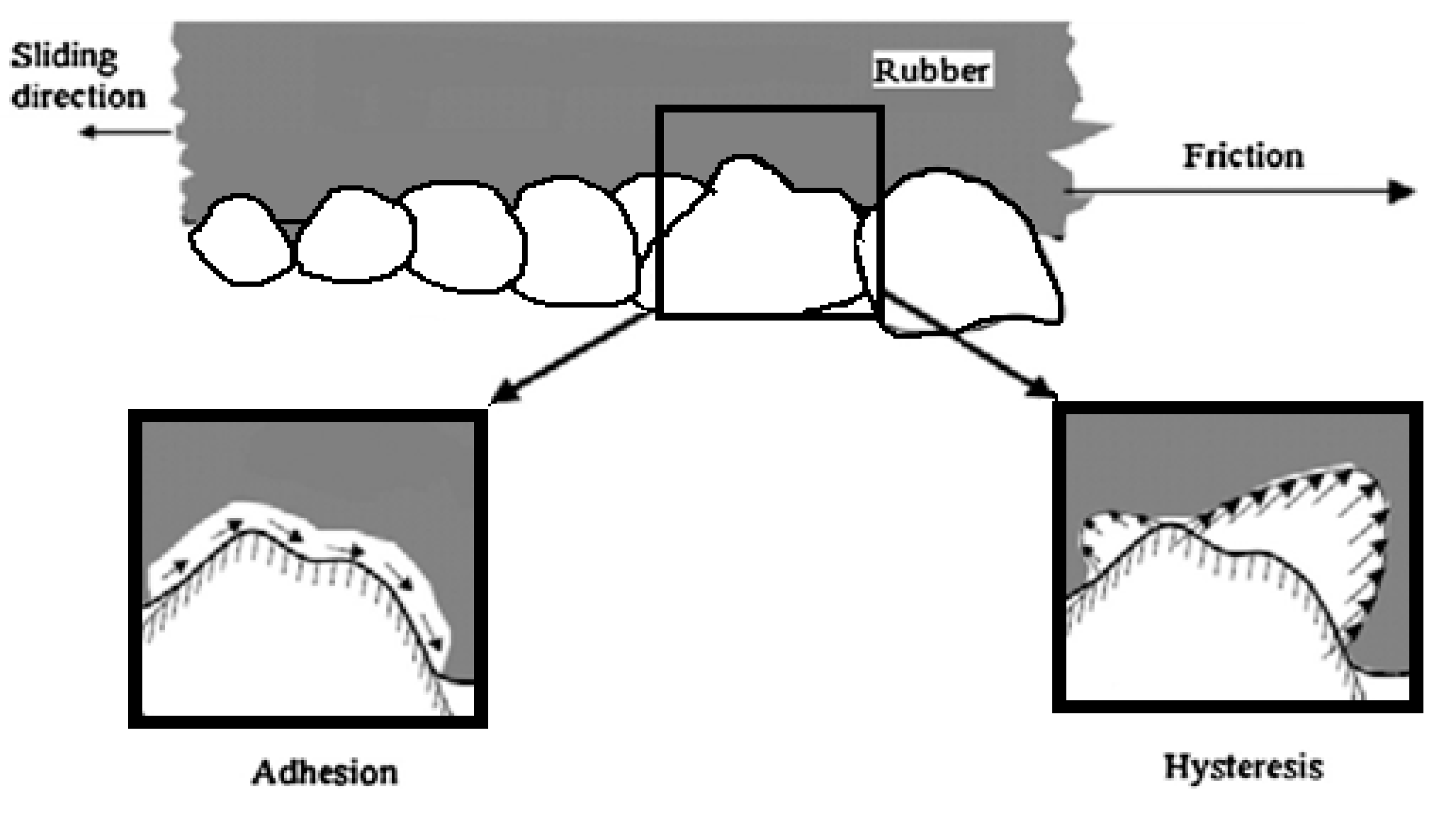 Sliding direction

Rubber

Friction

Adhesion

Hysteresis